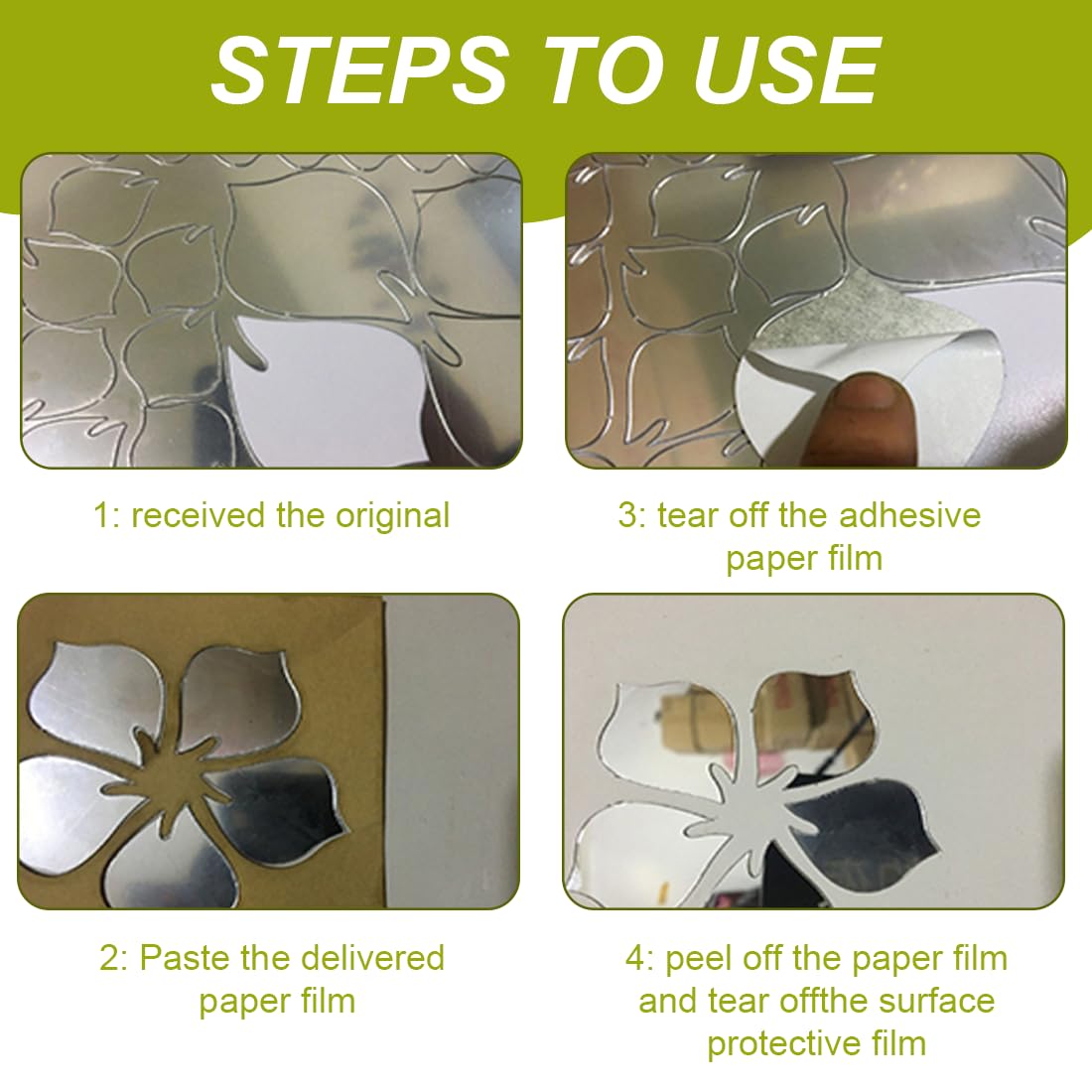 STEPS TO USE

1: received the original

3: tear off the adhesive paper film

2: Paste the delivered paper film

4: peel off the paper film and tear offthe surface protective film