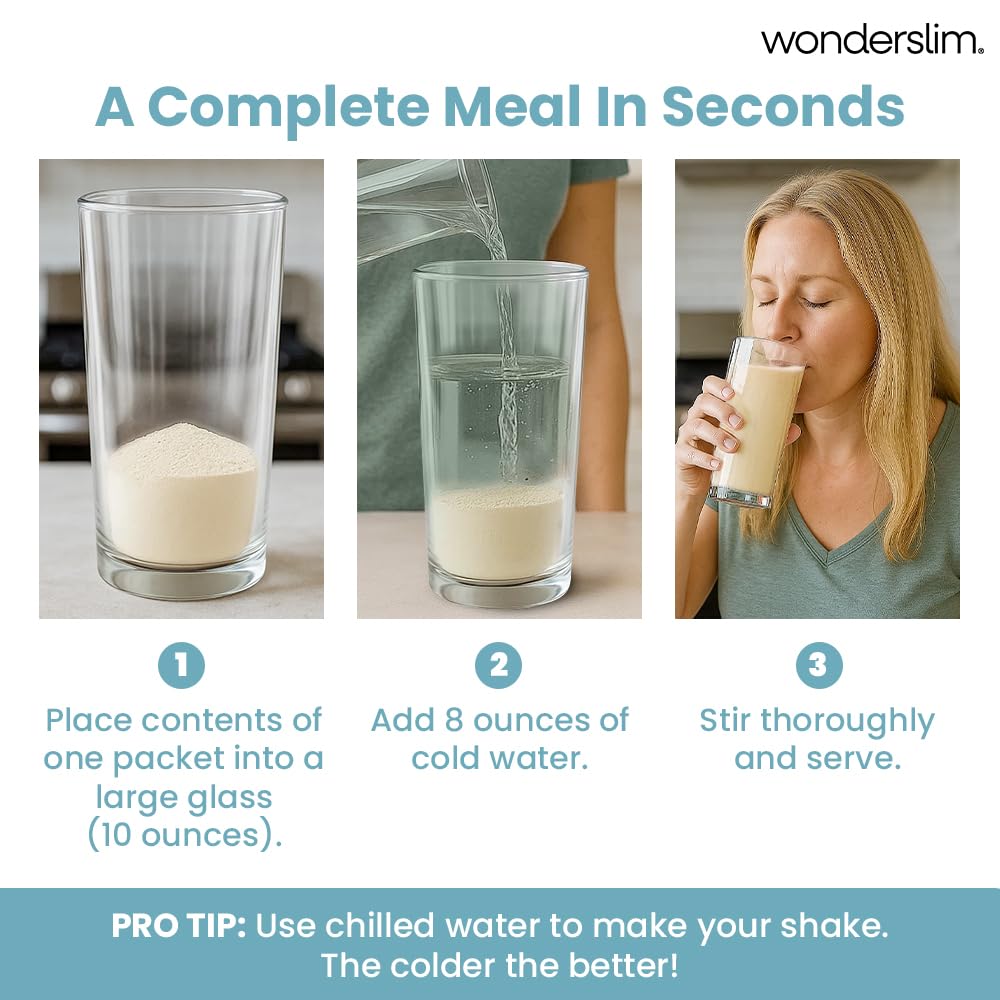 wonderslim.

A Complete Meal In Seconds

1
Place contents of one packet into a large glass (10 ounces).

2
Add 8 ounces of cold water.

3
Stir thoroughly and serve.

PRO TIP: Use chilled water to make your shake. The colder the better!