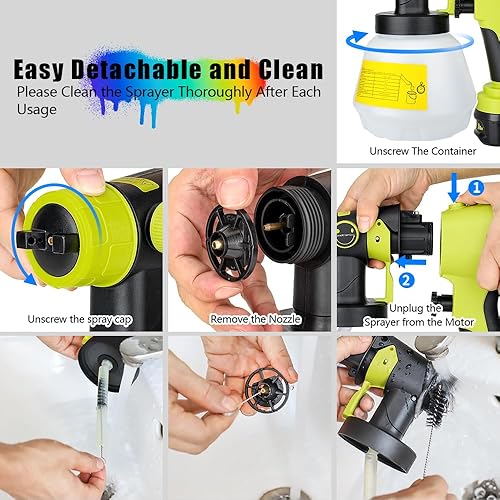 Easy Detachable and Clean
Please Clean the Sprayer Thoroughly After Each Usage

Unscrew The Container

Unscrew the spray cap

Remove the Nozzle

1
2
Unplug the Sprayer from the Motor