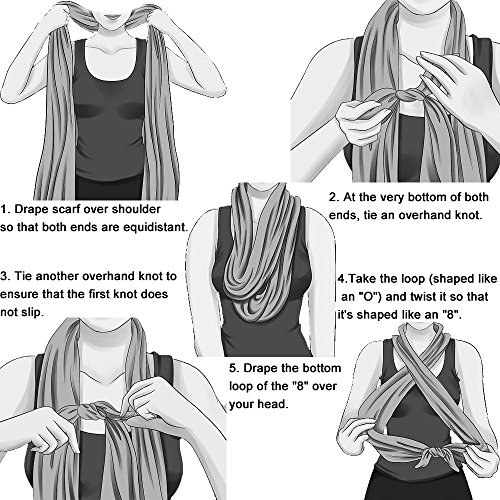 1. Drape scarf over shoulder so that both ends are equidistant.

2. At the very bottom of both ends, tie an overhand knot.

3. Tie another overhand knot to ensure that the first knot does not slip.

4.Take the loop (shaped like an "O") and twist it so that it's shaped like an "8".

5. Drape the bottom loop of the "8" over your head.