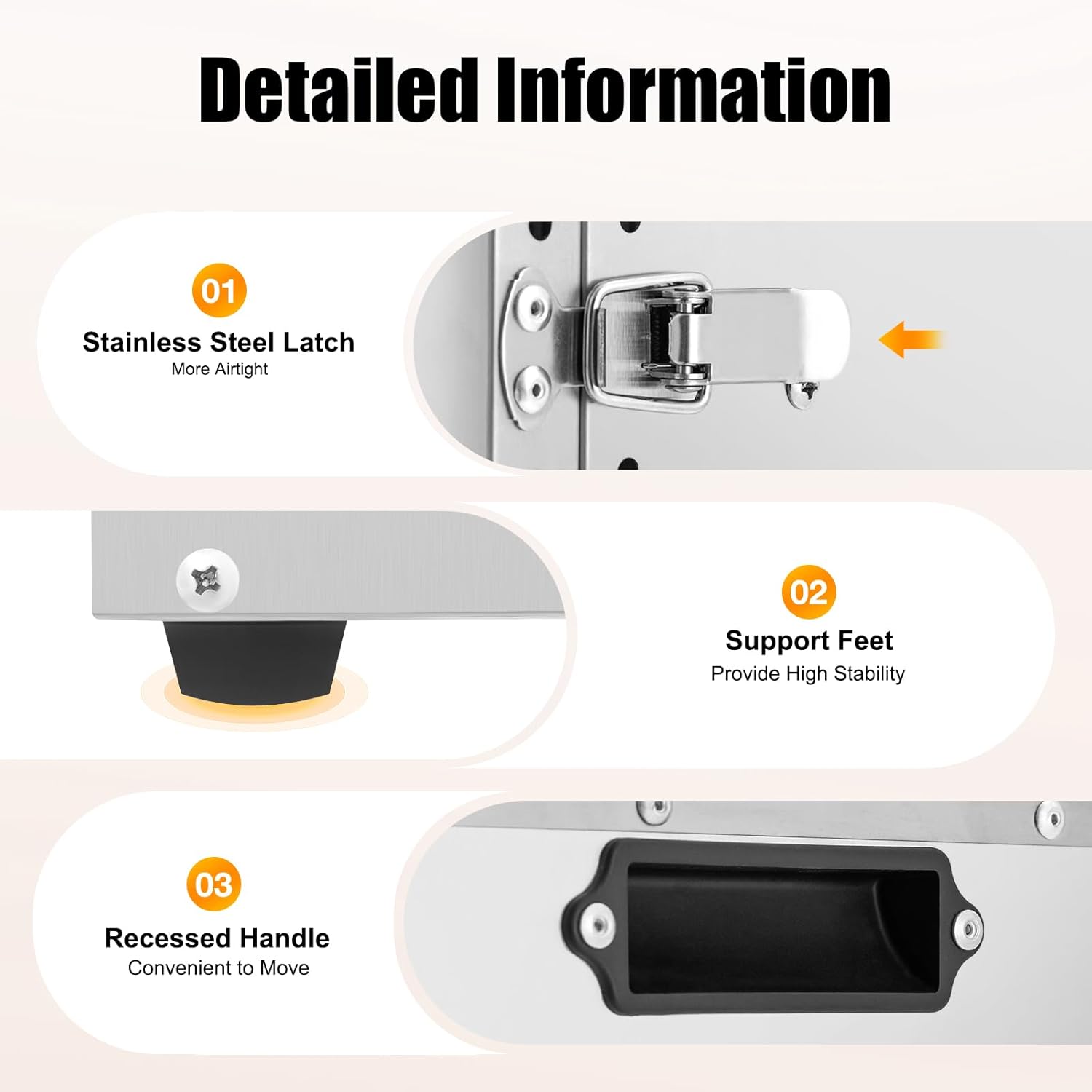 Detailed Information

01
Stainless Steel Latch
More Airtight

02
Support Feet
Provide High Stability

03
Recessed Handle
Convenient to Move