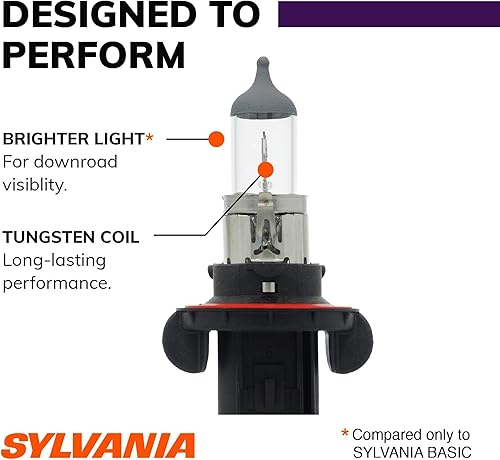 DESIGNED TO PERFORM

BRIGHTER LIGHT*
For downroad visiblity.

TUNGSTEN COIL
Long-lasting performance.

SYLVANIA

* Compared only to SYLVANIA BASIC