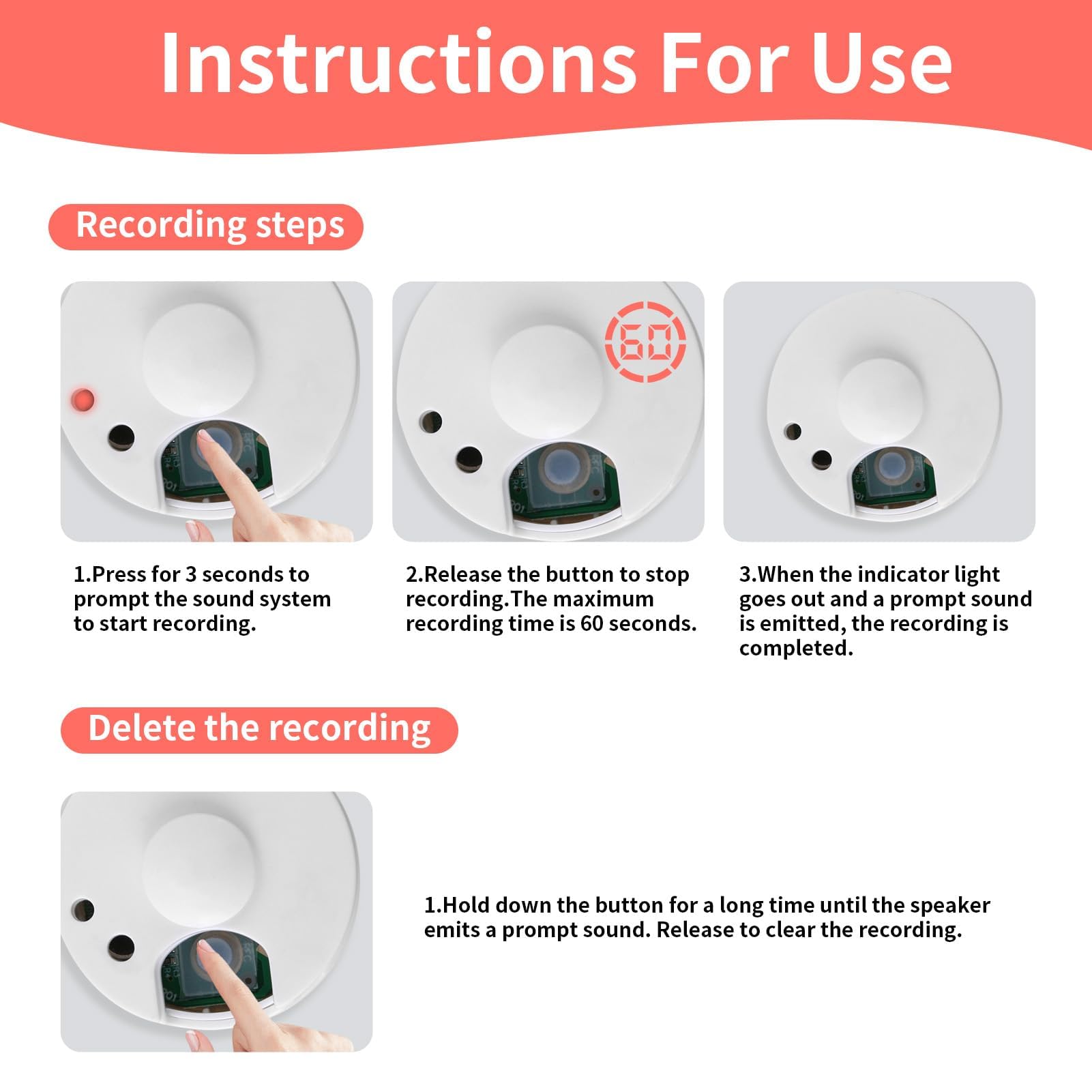 Instructions For Use

Recording steps

60

1.Press for 3 seconds to prompt the sound system to start recording.

2.Release the button to stop recording.The maximum recording time is 60 seconds.

3.When the indicator light goes out and a prompt sound is emitted, the recording is completed.

Delete the recording

1.Hold down the button for a long time until the speaker emits a prompt sound. Release to clear the recording.