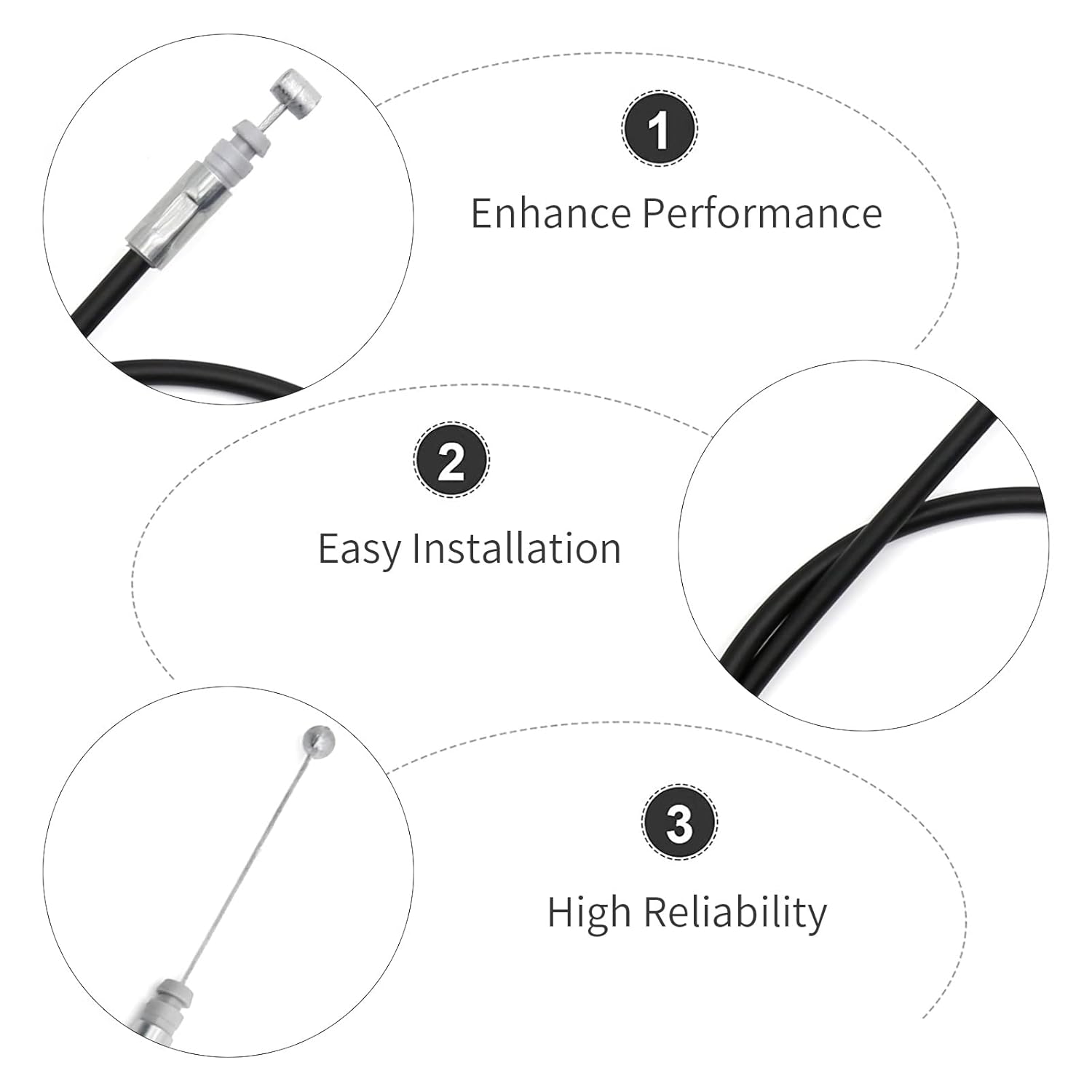 1

Enhance Performance

2

Easy Installation

3

High Reliability