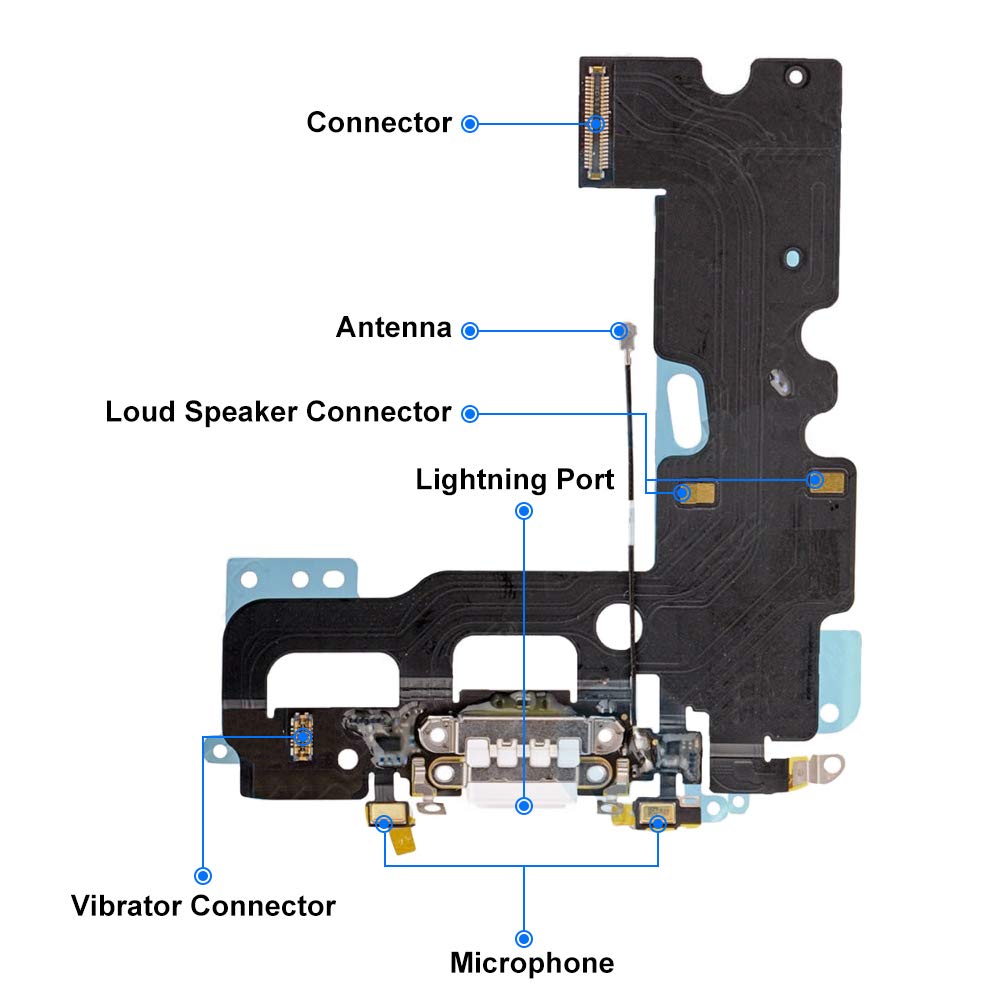 Connector

Antenna

Loud Speaker Connector

Lightning Port

Vibrator Connector

Microphone