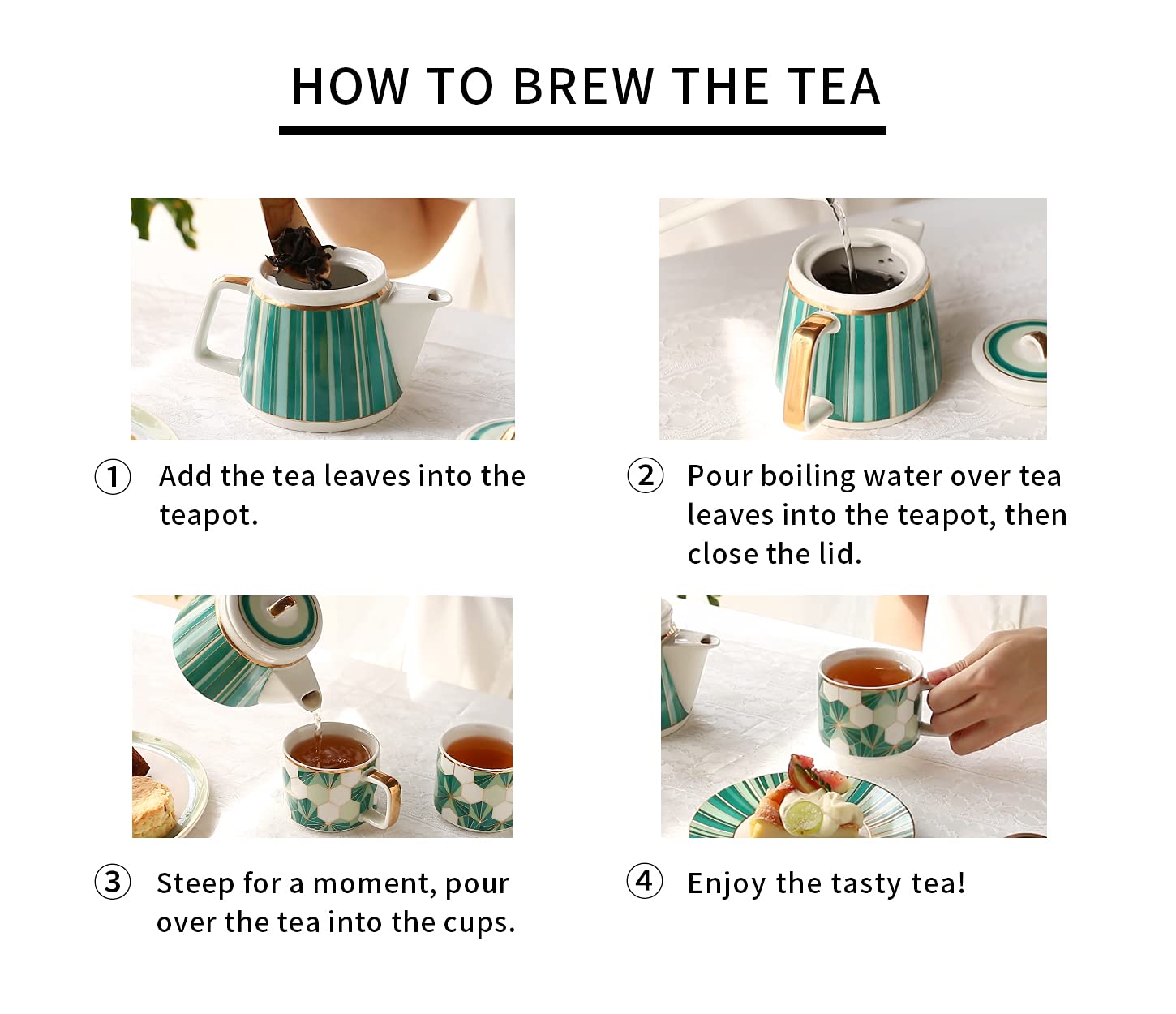 HOW TO BREW THE TEA

① Add the tea leaves into the teapot.

② Pour boiling water over tea leaves into the teapot, then close the lid.

③ Steep for a moment, pour over the tea into the cups.

④ Enjoy the tasty tea!