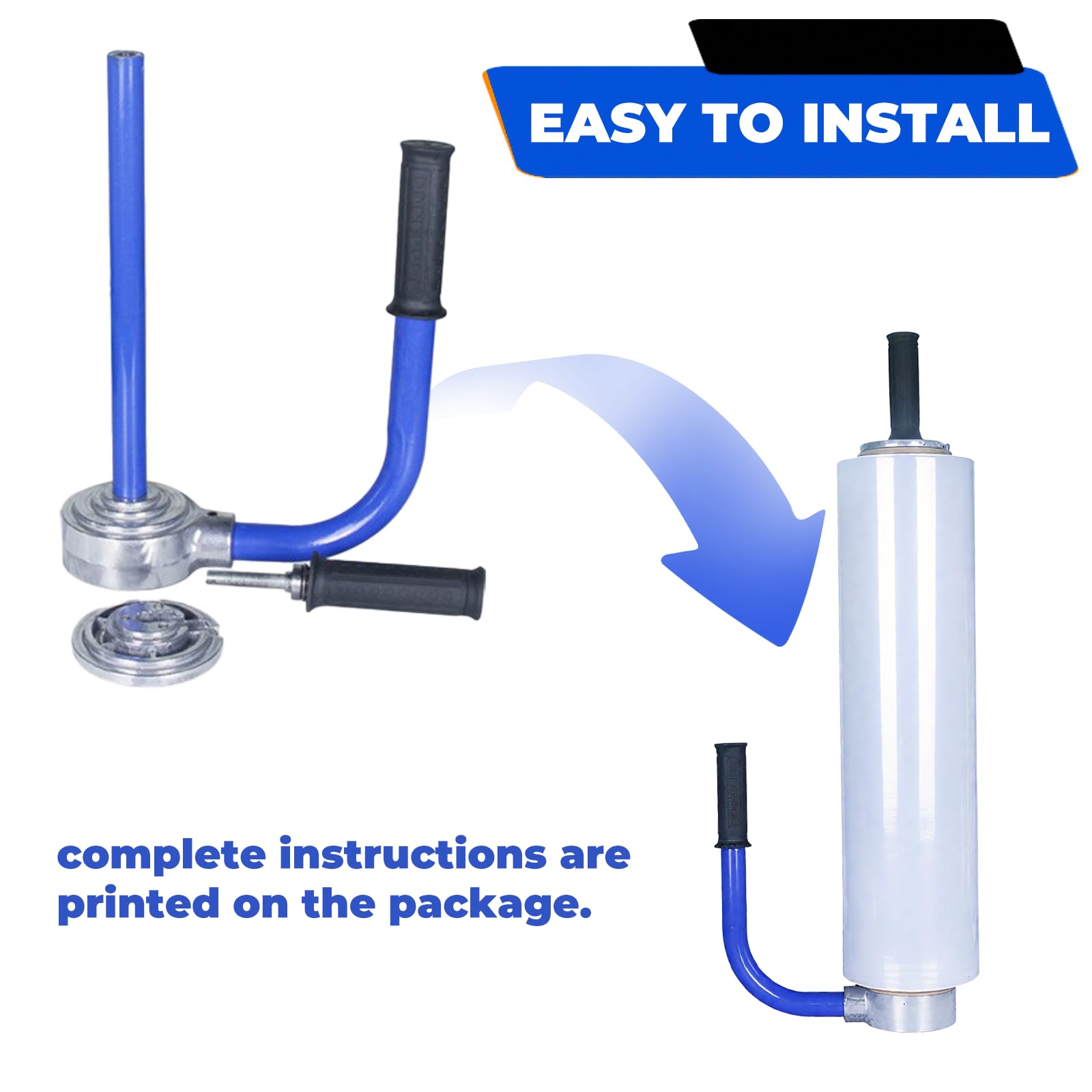 EASY TO INSTALL

complete instructions are printed on the package.