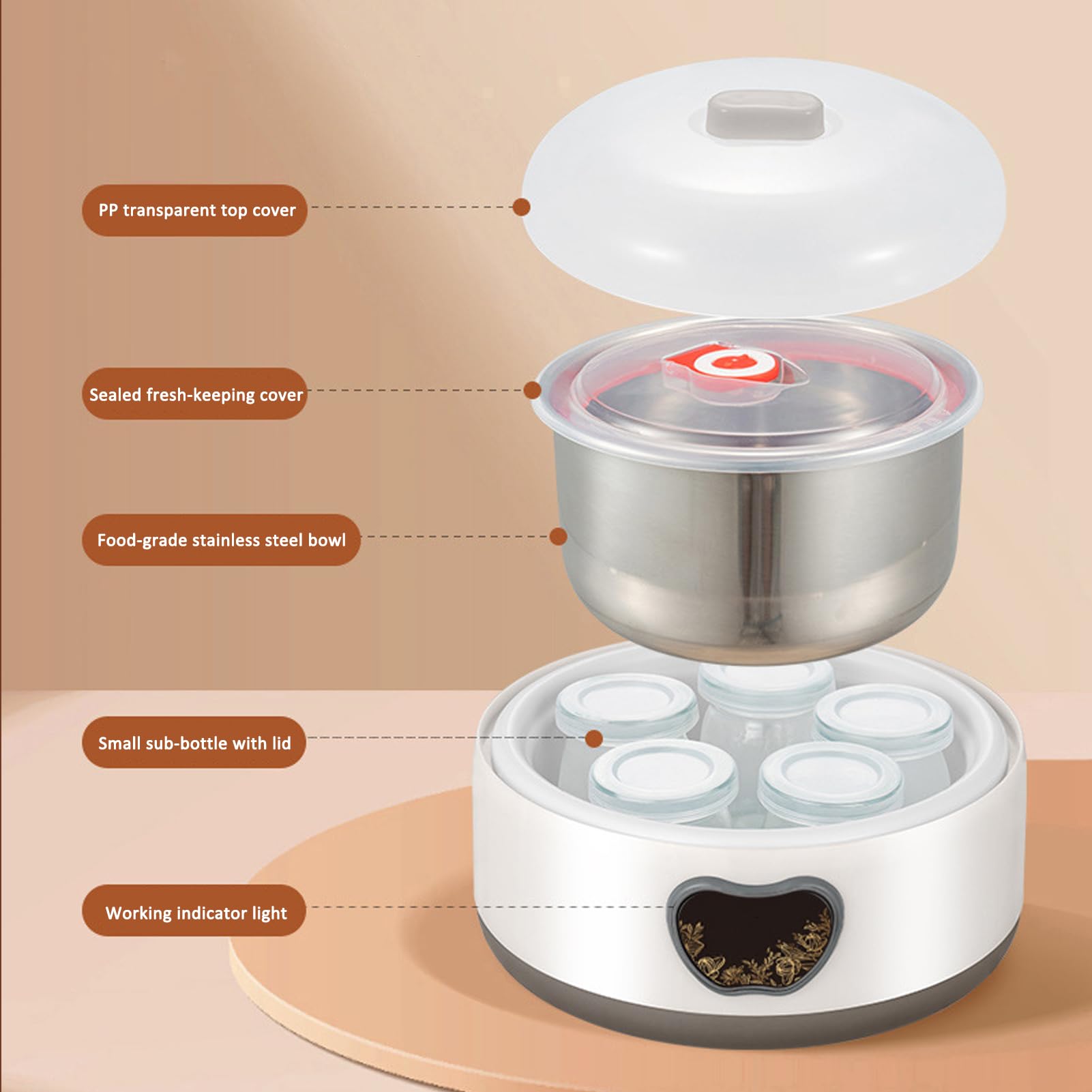 PP transparent top cover

Sealed fresh-keeping cover

Food-grade stainless steel bowl

Small sub-bottle with lid

Working indicator light