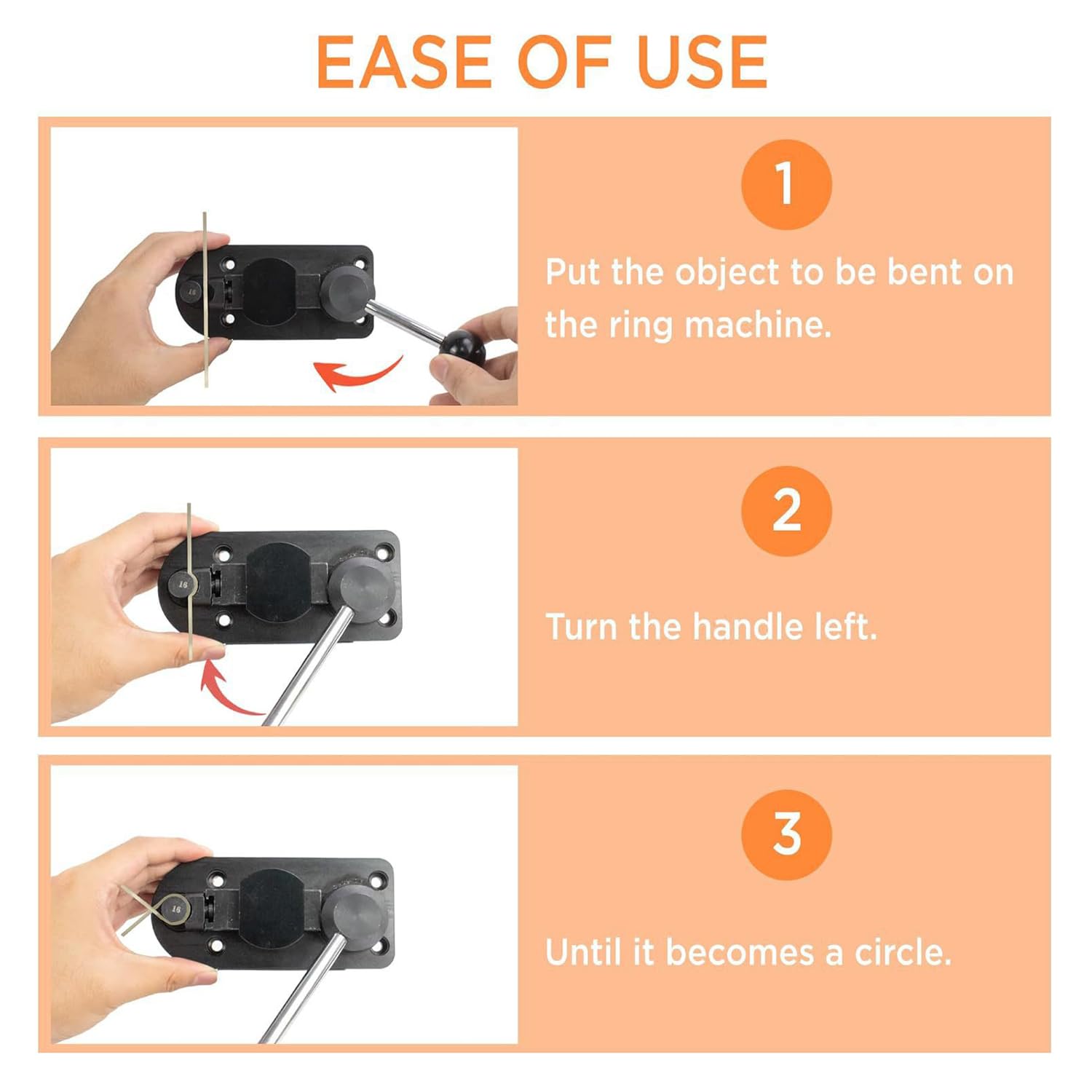 EASE OF USE

16

1

Put the object to be bent on the ring machine.

16

2

Turn the handle left.

16

3

Until it becomes a circle.