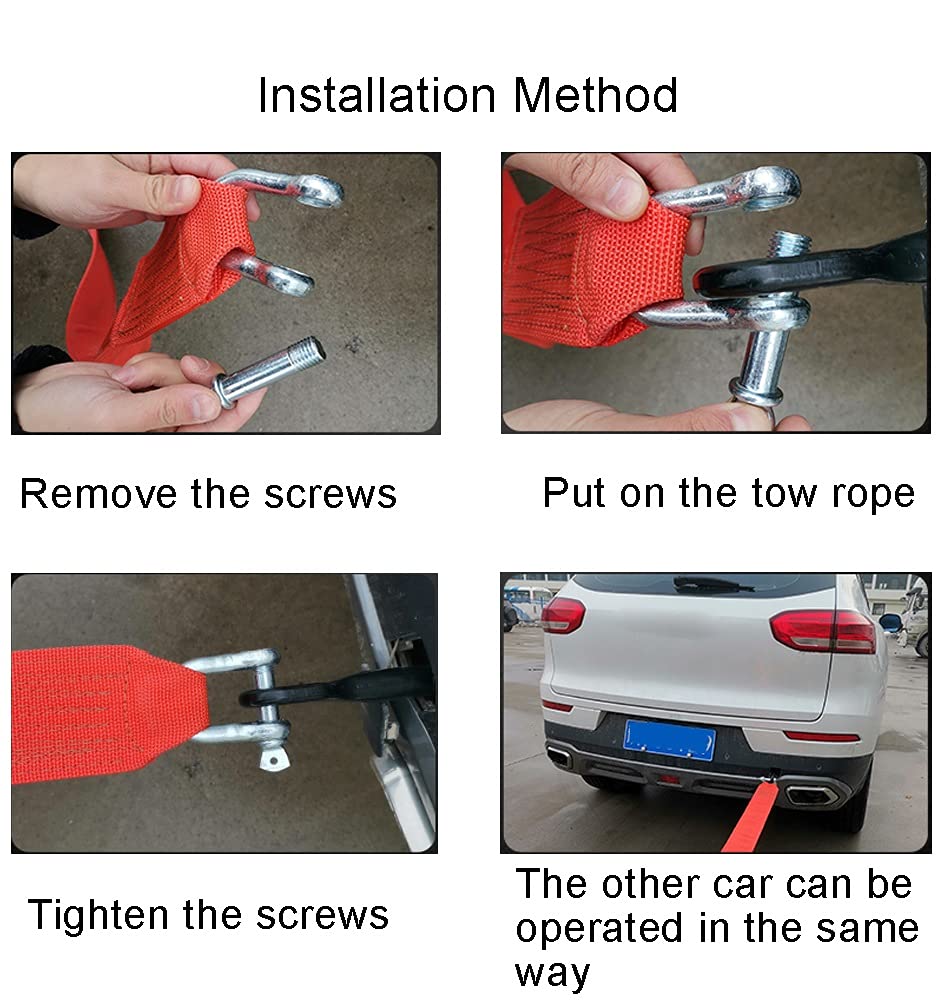 Installation Method

Remove the screws

Put on the tow rope

Tighten the screws

The other car can be operated in the same way