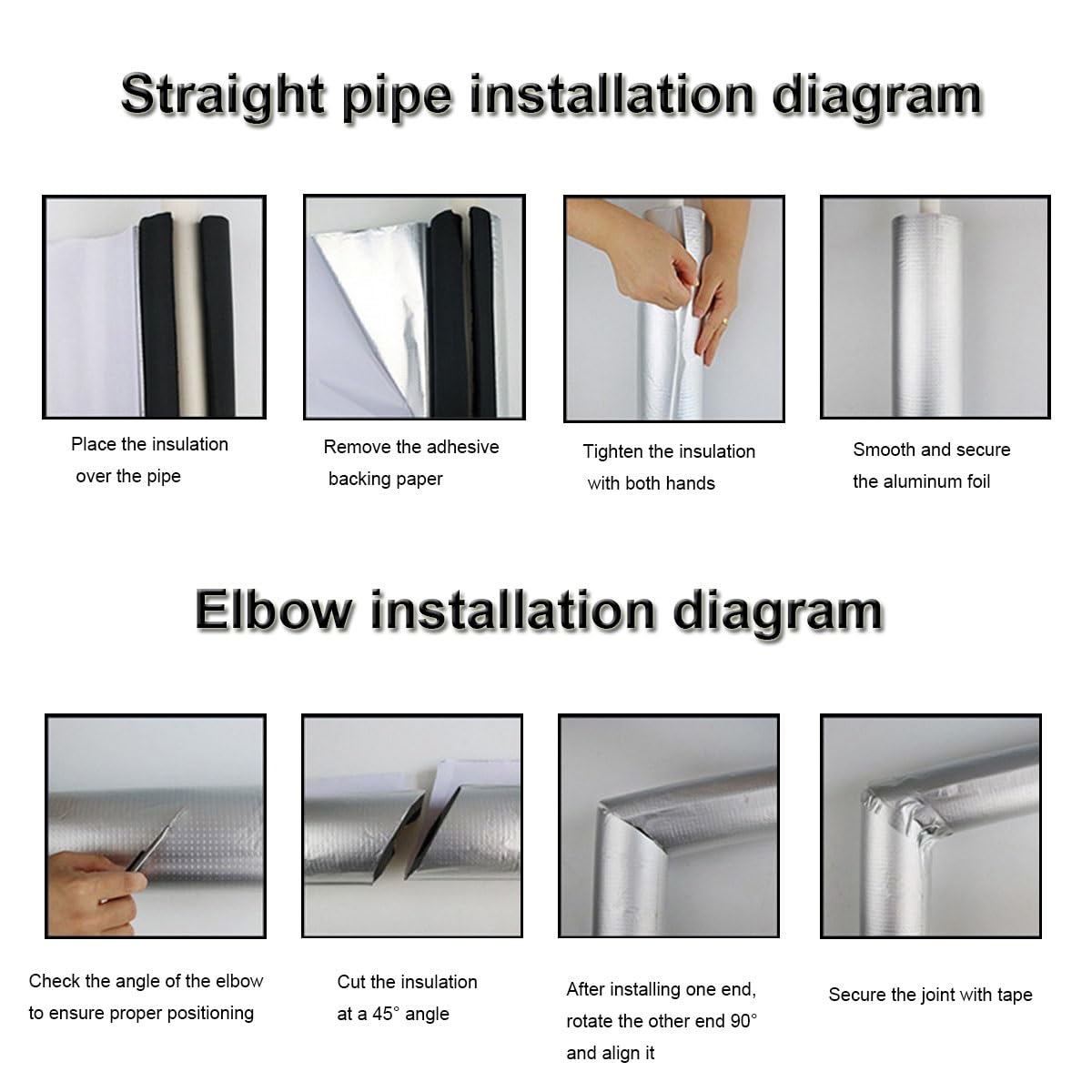 Straight pipe installation diagram

Place the insulation over the pipe

Remove the adhesive backing paper

Tighten the insulation with both hands

Smooth and secure the aluminum foil

Elbow installation diagram

Check the angle of the elbow to ensure proper positioning

Cut the insulation at a 45° angle

After installing one end, rotate the other end 90° and align it

Secure the joint with tape