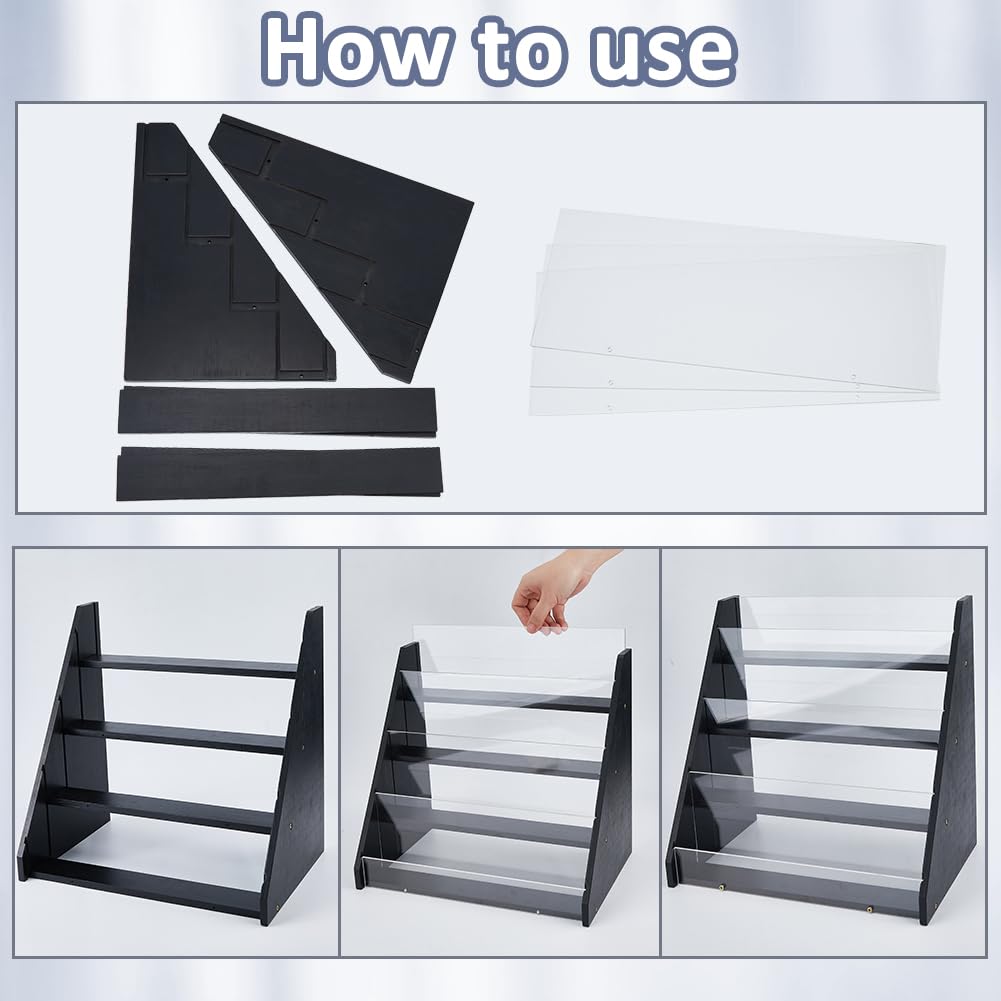 How to use