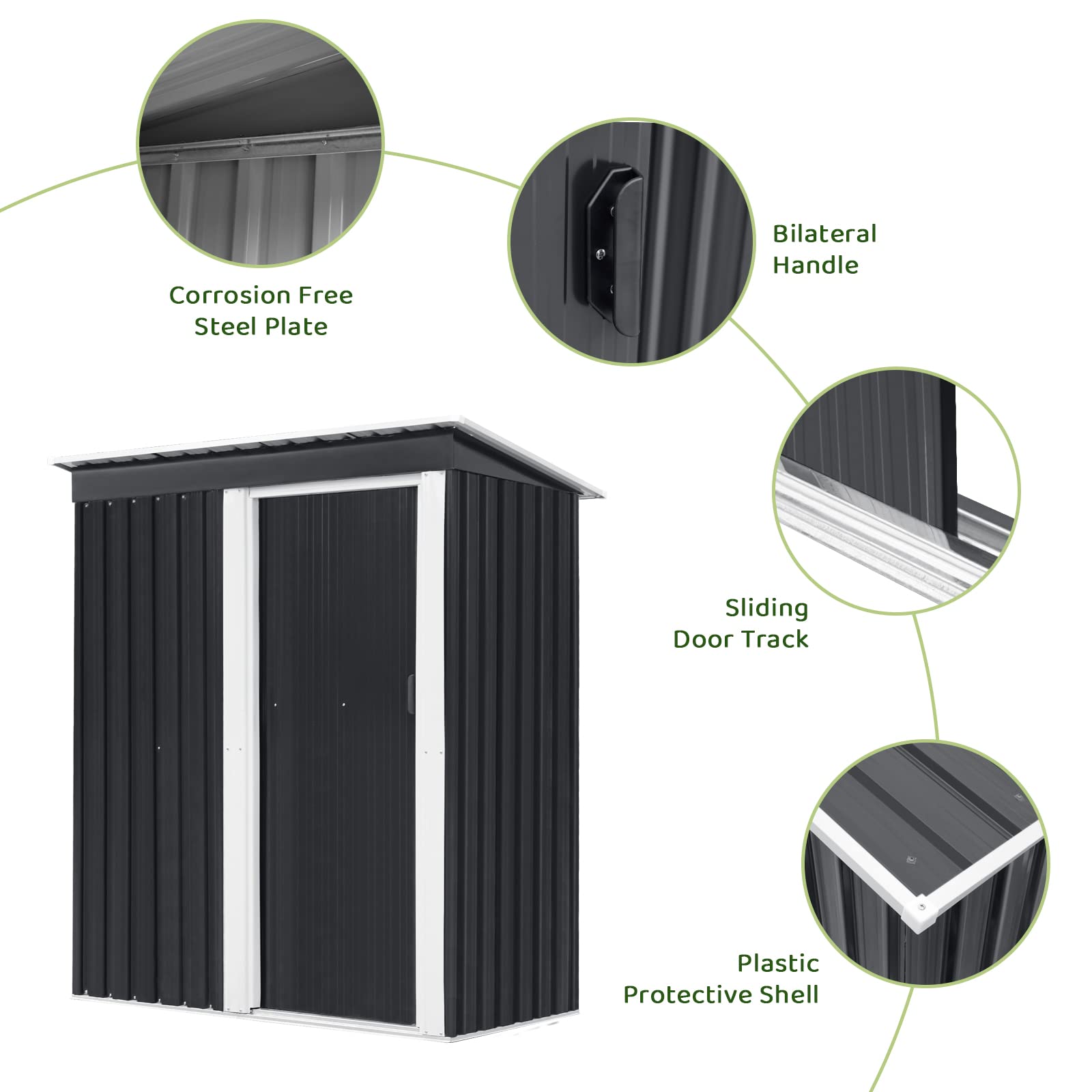 Corrosion Free Steel Plate

Bilateral Handle

Sliding Door Track

Plastic Protective Shell