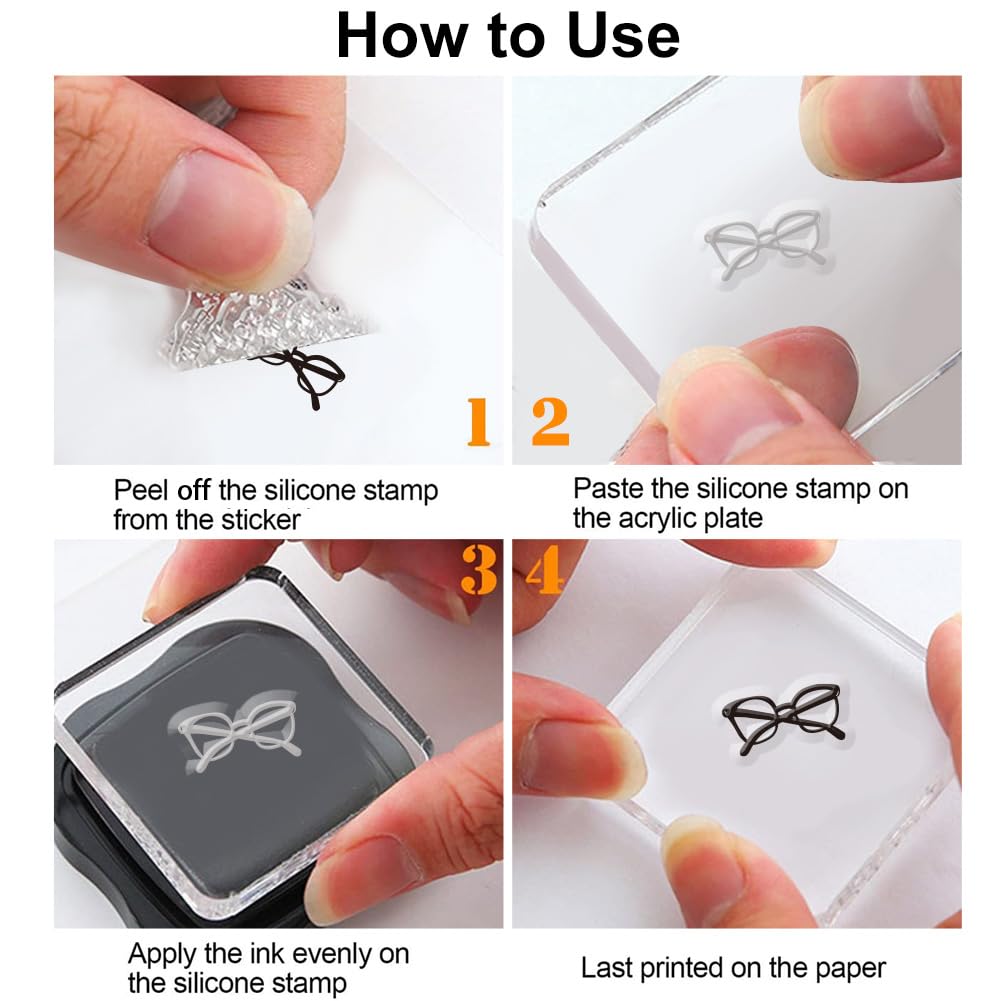 How to Use

1

Peel off the silicone stamp from the sticker

2

Paste the silicone stamp on the acrylic plate

3

Apply the ink evenly on the silicone stamp

4

Last printed on the paper