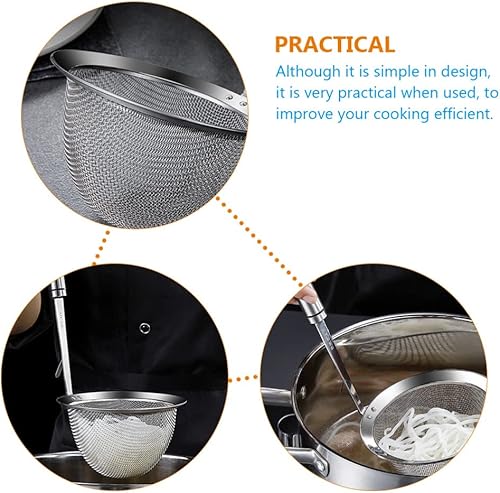 PRACTICAL

Although it is simple in design, it is very practical when used, to improve your cooking efficient.