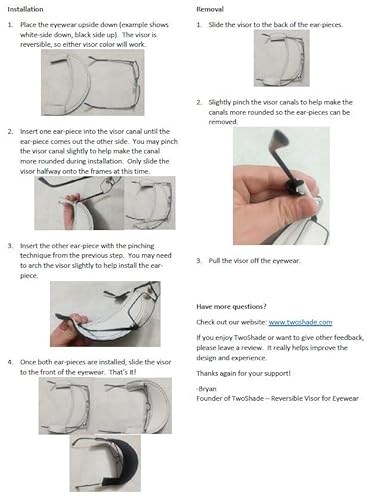 Installation

1. Place the eyewear upside down (example shows white-side down, black side up). The visor is reversible, so either visor color will work.

2. Insert one ear-piece into the visor canal until the ear-piece comes out the other side. You may pinch the visor canal slightly to help make the canal more rounded during installation. Only slide the visor halfway onto the frames at this time.

3. Insert the other ear-piece with the pinching technique from the previous step. You may need to arch the visor slightly to help install the ear-piece.

4. Once both ear-pieces are installed, slide the visor to the front of the eyewear. That's it!

Removal

1. Slide the visor to the back of the ear-pieces.

2. Slightly pinch the visor canals to help make the canals more rounded so the ear-pieces can be removed.

3. Pull the visor off the eyewear.

Have more questions?

Check out our website: www.twoshade.com

If you enjoy TwoShade or want to give other feedback, please leave a review. It really helps improve the design and experience.

Thanks again for your support!

-Bryan
Founder of TwoShade – Reversible Visor for Eyewear