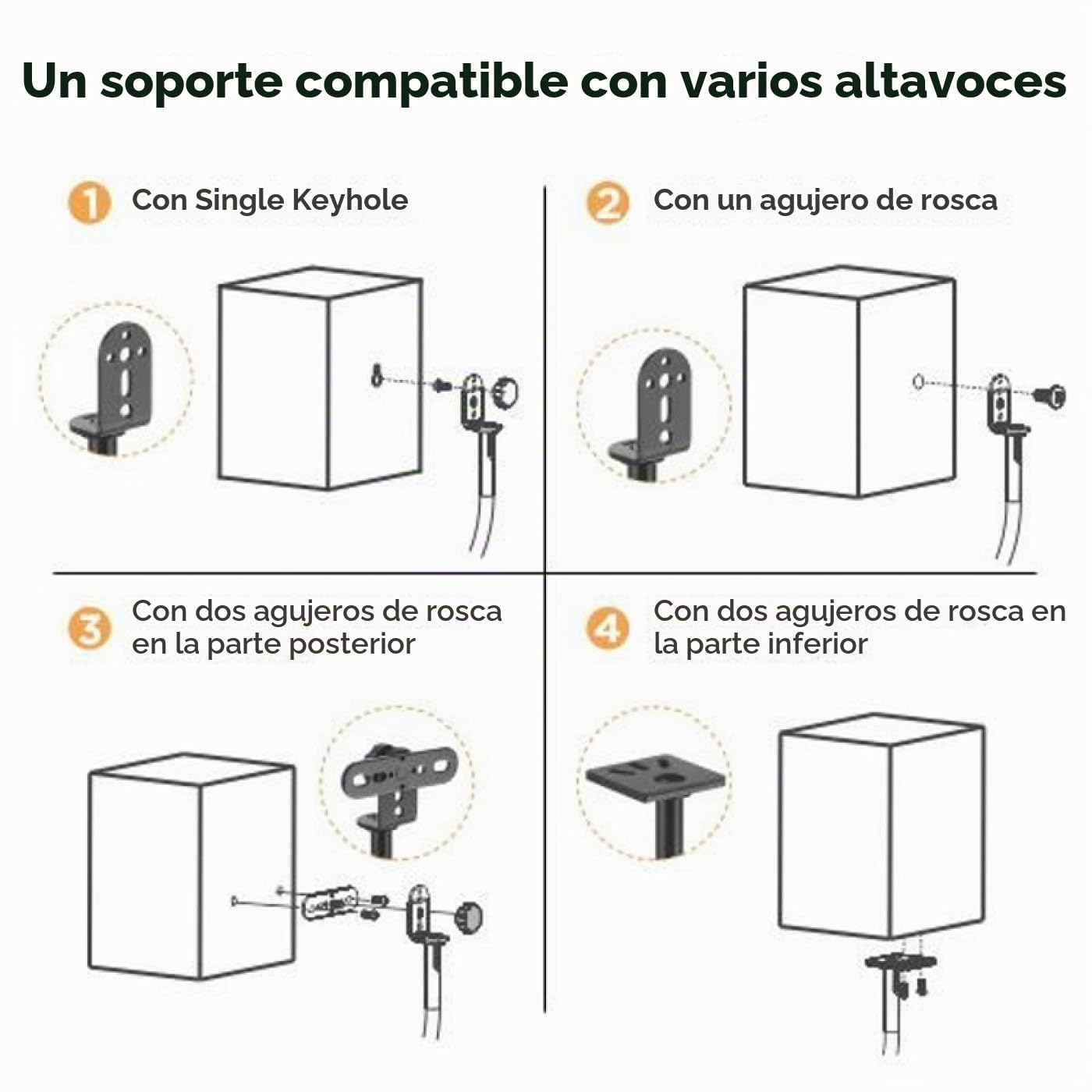 Un soporte compatible con varios altavoces

1 Con Single Keyhole

2 Con un agujero de rosca

3 Con dos agujeros de rosca en la parte posterior

4 Con dos agujeros de rosca en la parte inferior