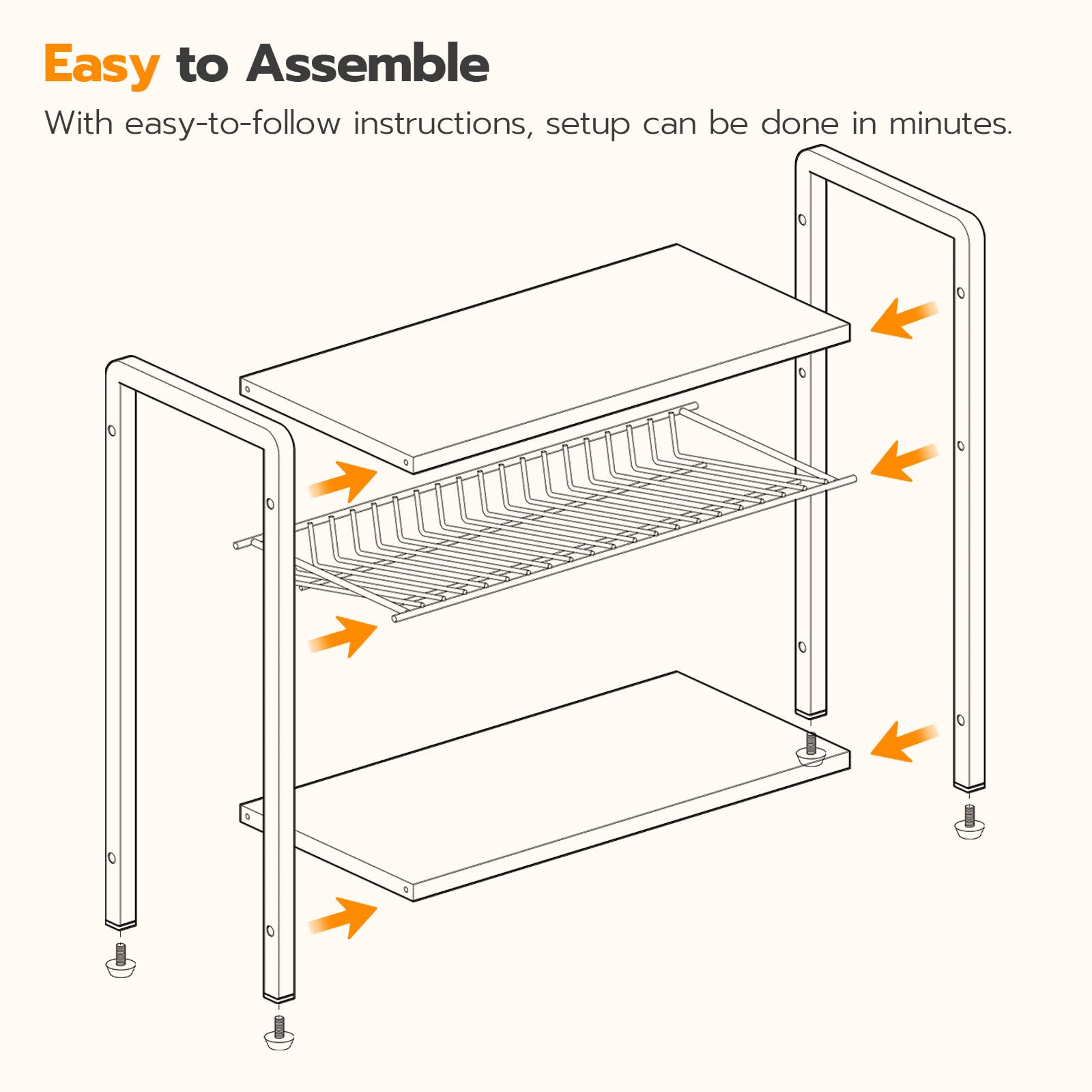 Easy to Assemble

With easy-to-follow instructions, setup can be done in minutes.