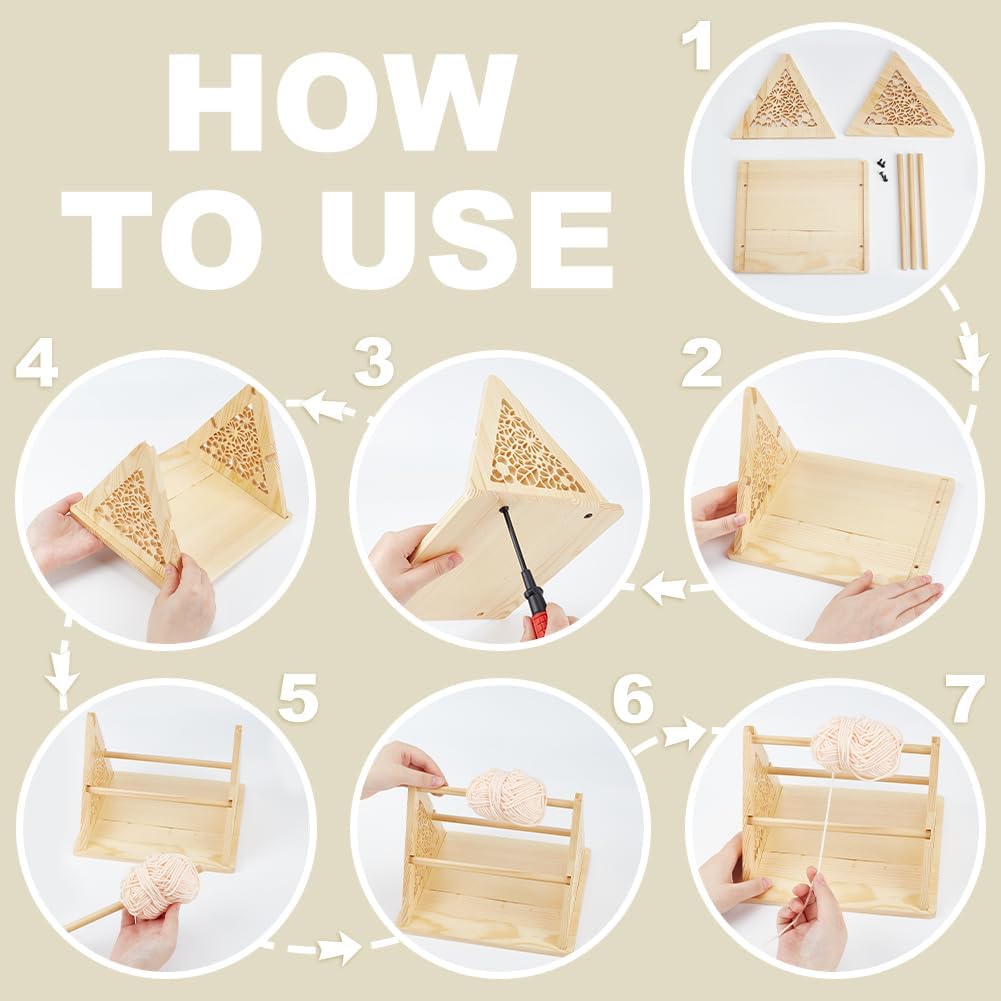 HOW TO USE

1

4

3

2

5

6

7