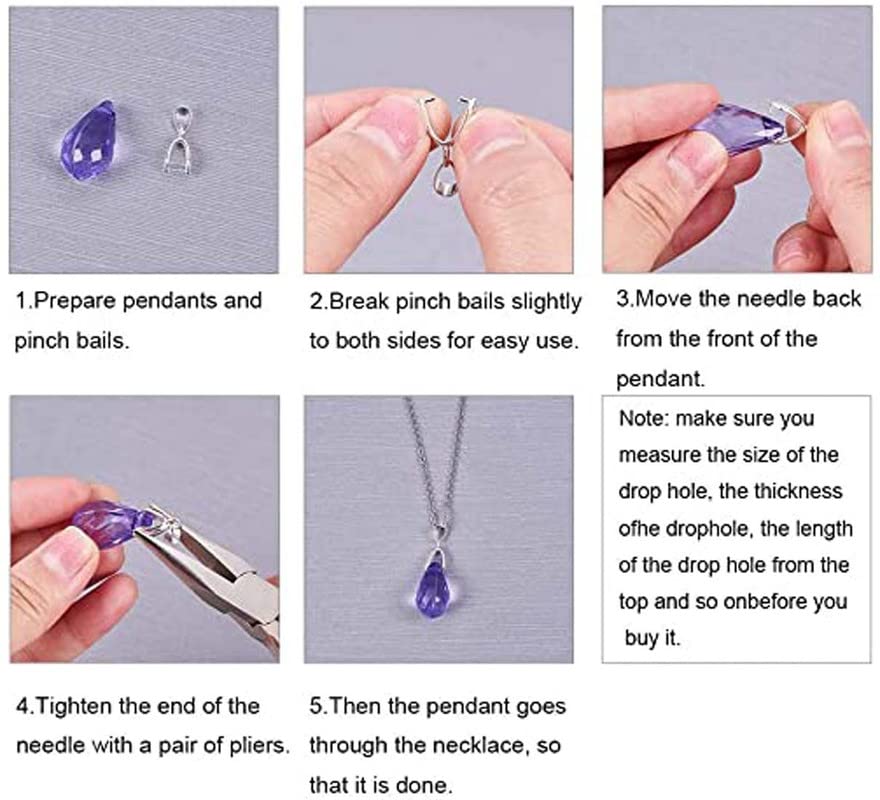 1.Prepare pendants and pinch bails.

2.Break pinch bails slightly to both sides for easy use.

3.Move the needle back from the front of the pendant.

Note: make sure you measure the size of the drop hole, the thickness ofhe drophole, the length of the drop hole from the top and so onbefore you buy it.

4.Tighten the end of the needle with a pair of pliers.

5.Then the pendant goes through the necklace, so that it is done.