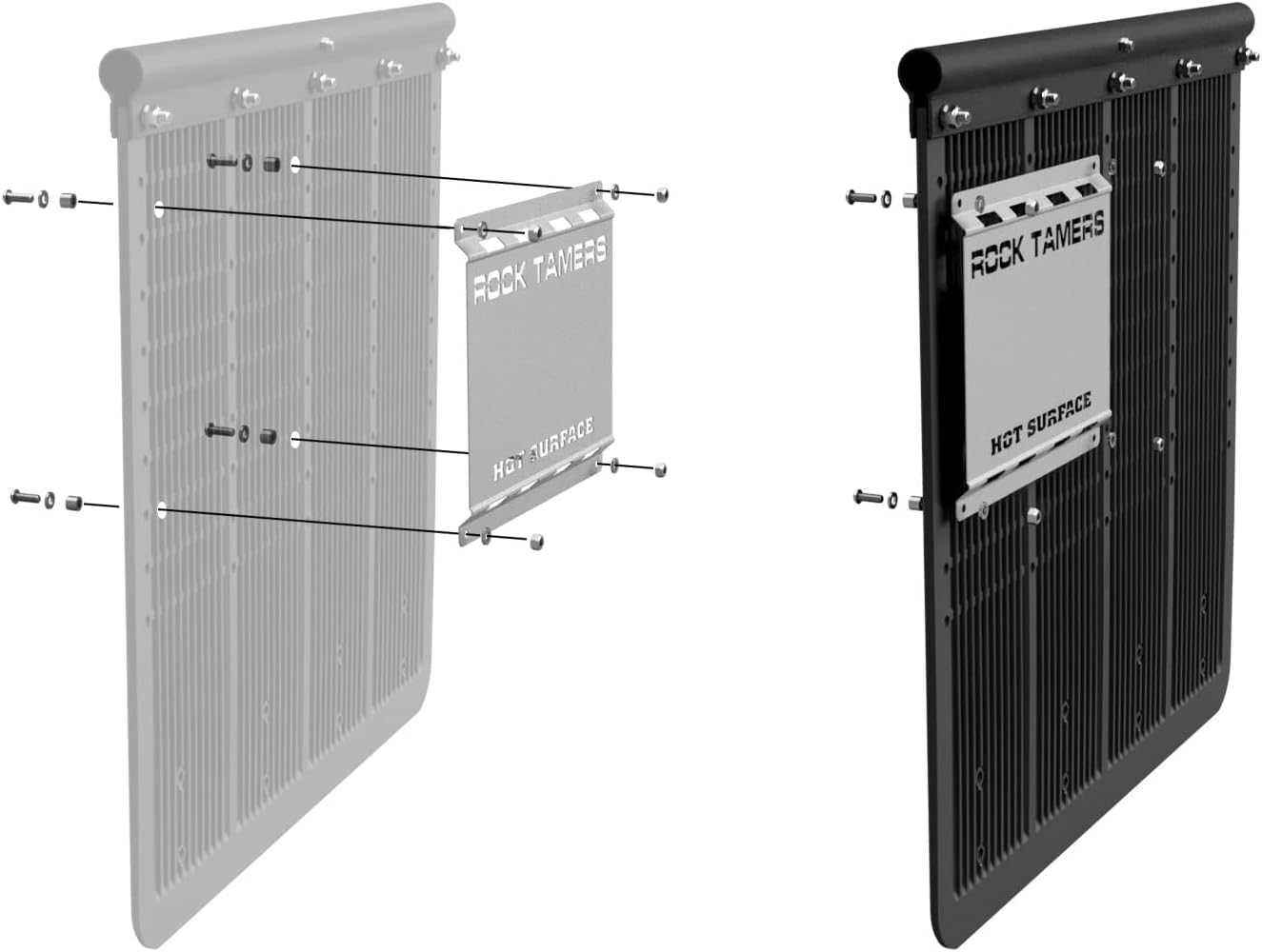 ROCK TAMERS

HOT SURFACE

ROCK TAMERS

HOT SURFACE