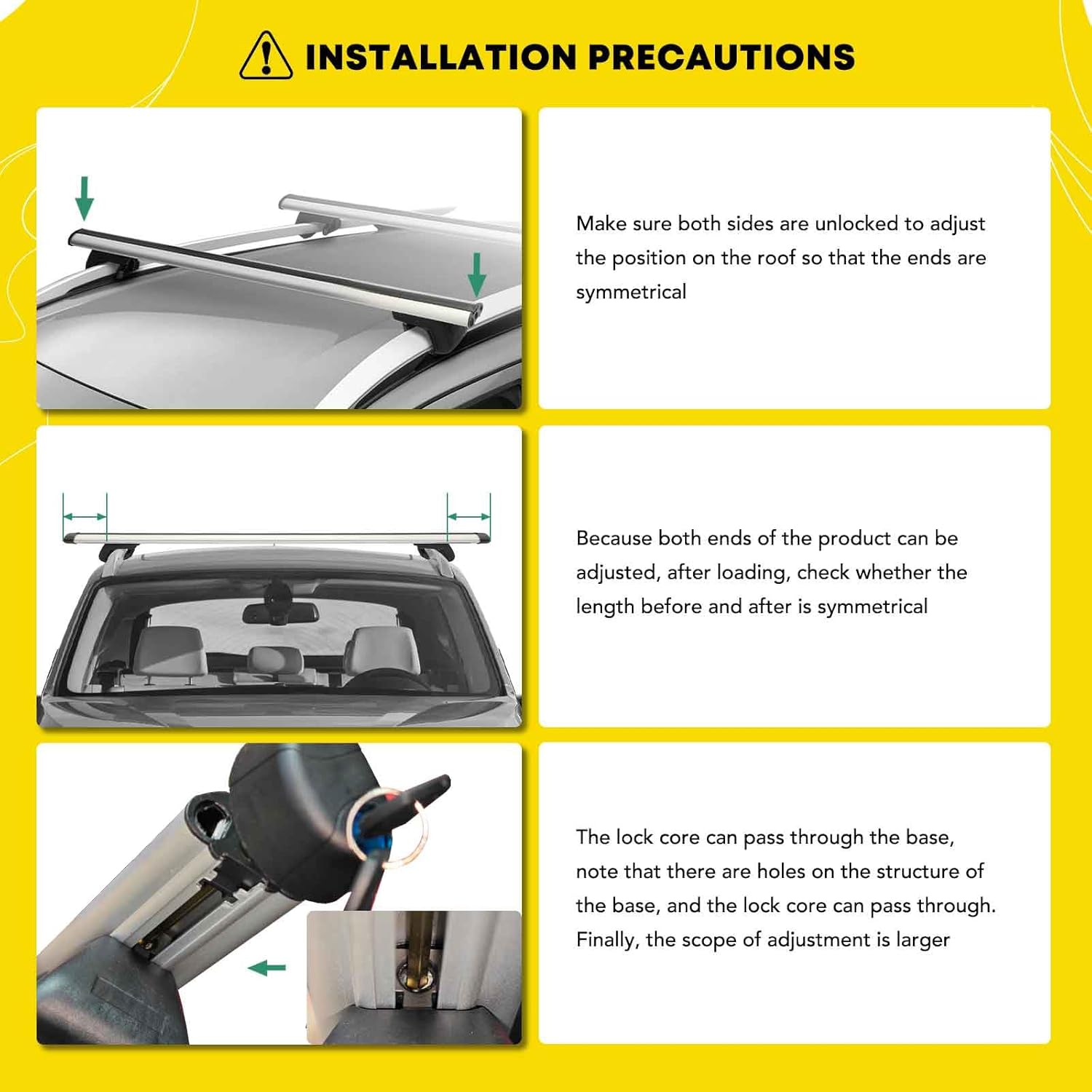 INSTALLATION PRECAUTIONS

Make sure both sides are unlocked to adjust the position on the roof so that the ends are symmetrical

Because both ends of the product can be adjusted, after loading, check whether the length before and after is symmetrical

The lock core can pass through the base, note that there are holes on the structure of the base, and the lock core can pass through. Finally, the scope of adjustment is larger