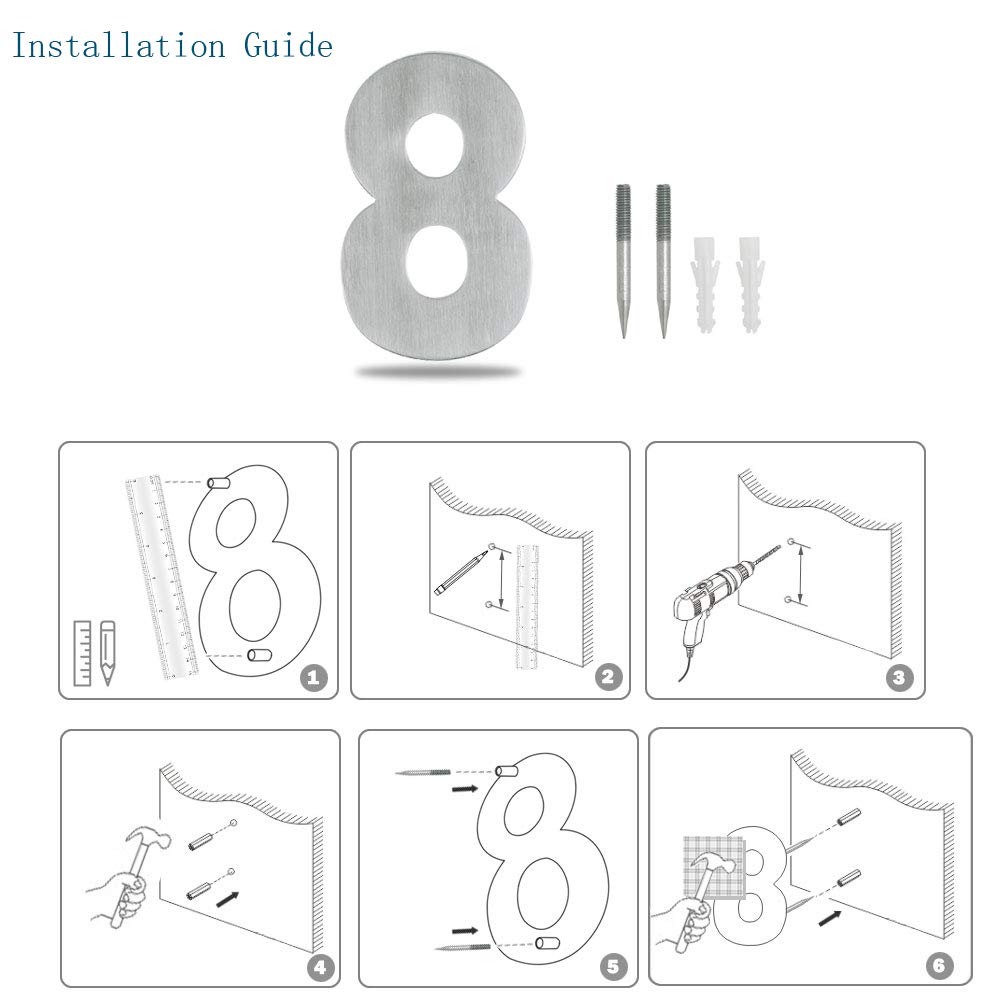 Installation Guide

8

1

2

3

4

5

6