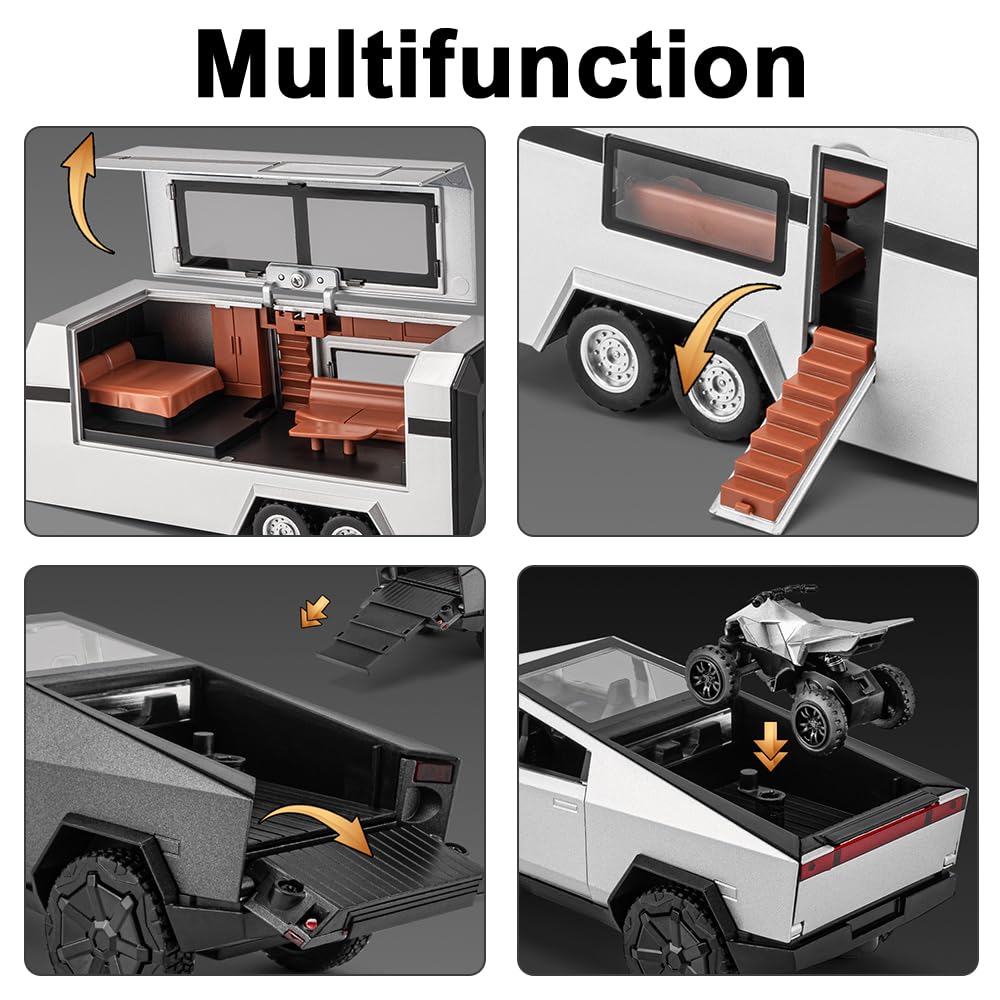 Multifunction