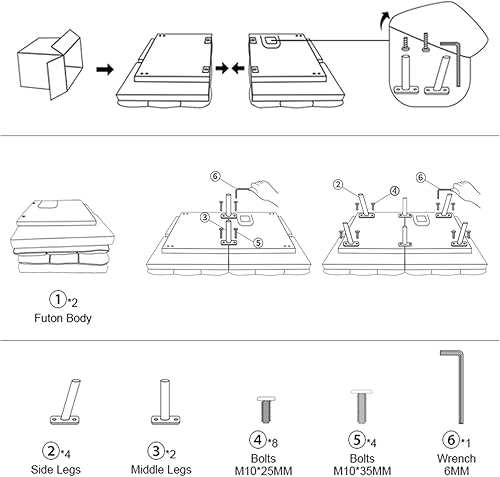 ⑥

③

⑤

②

④

⑥

①*2
Futon Body

②*4
Side Legs

③*2
Middle Legs

④*8
Bolts
M10*25MM

⑤*4
Bolts
M10*35MM

⑥*1
Wrench
6MM