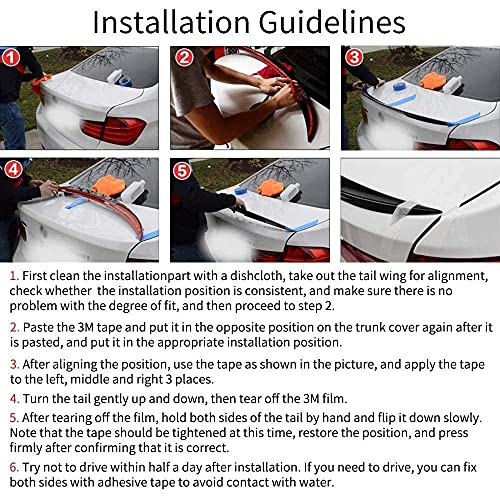 Installation Guidelines

1

2

3

4

5

1. First clean the installationpart with a dishcloth, take out the tail wing for alignment, check whether the installation position is consistent, and make sure there is no problem with the degree of fit, and then proceed to step 2.

2. Paste the 3M tape and put it in the opposite position on the trunk cover again after it is pasted, and put it in the appropriate installation position.

3. After aligning the position, use the tape as shown in the picture, and apply the tape to the left, middle and right 3 places.

4. Turn the tail gently up and down, then tear off the 3M film.

5. After tearing off the film, hold both sides of the tail by hand and flip it down slowly. Note that the tape should be tightened at this time, restore the position, and press firmly after confirming that it is correct.

6. Try not to drive within half a day after installation. If you need to drive, you can fix both sides with adhesive tape to avoid contact with water.