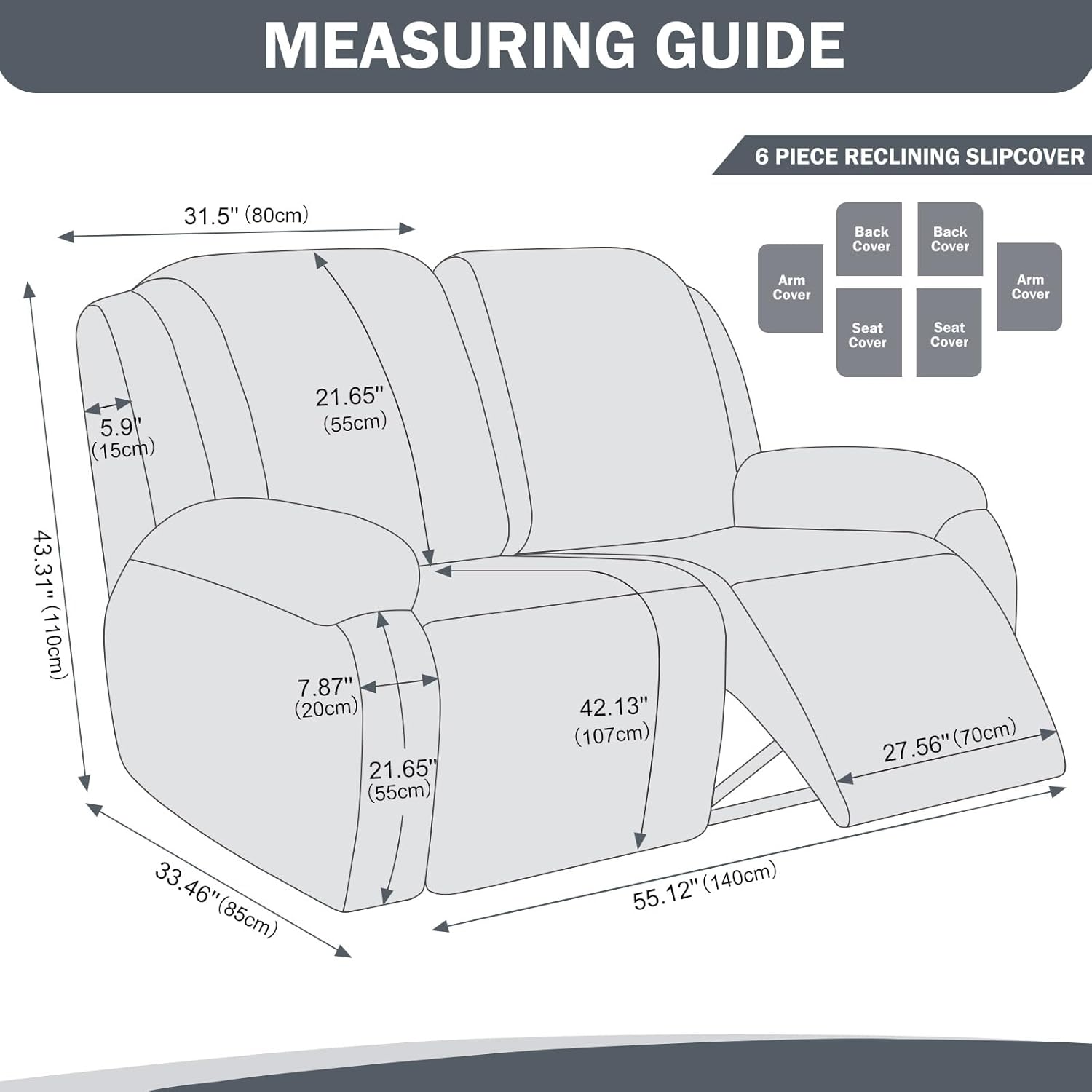 MEASURING GUIDE

6 PIECE RECLINING SLIPCOVER

Back Cover
Back Cover
Arm Cover
Arm Cover
Seat Cover
Seat Cover

31.5'' (80cm)

43.31'' (110cm)

5.9'' (15cm)

21.65'' (55cm)

7.87'' (20cm)

21.65'' (55cm)

42.13'' (107cm)

27.56'' (70cm)

33.46'' (85cm)

55.12'' (140cm)