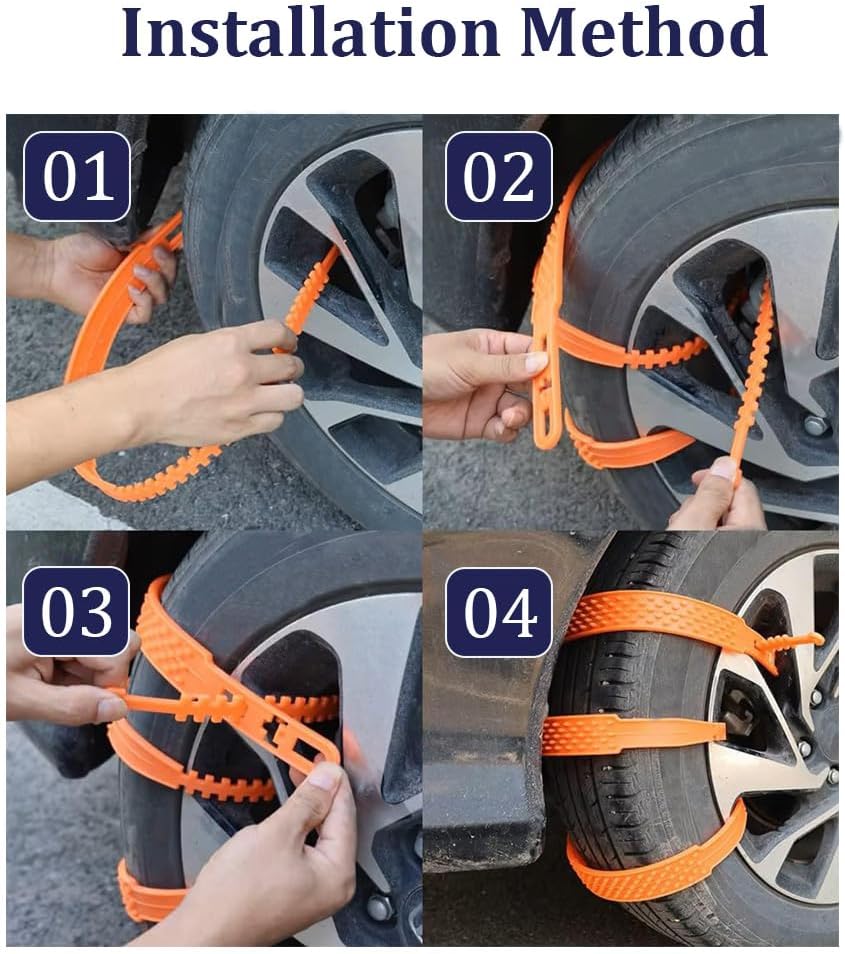 Installation Method

01

02

03

04