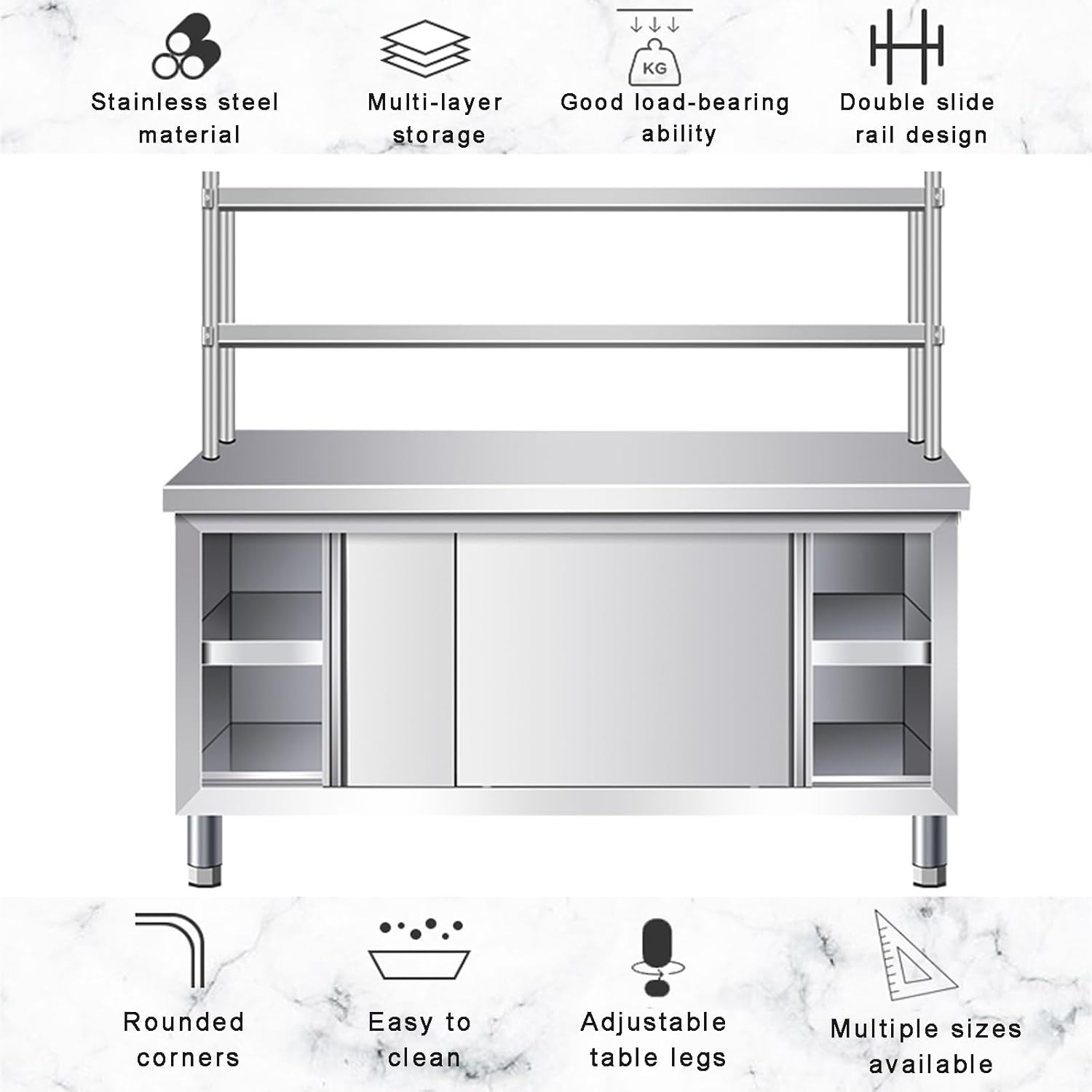 Stainless steel material

Multi-layer storage

KG

Good load-bearing ability

Double slide rail design

Rounded corners

Easy to clean

Adjustable table legs

Multiple sizes available