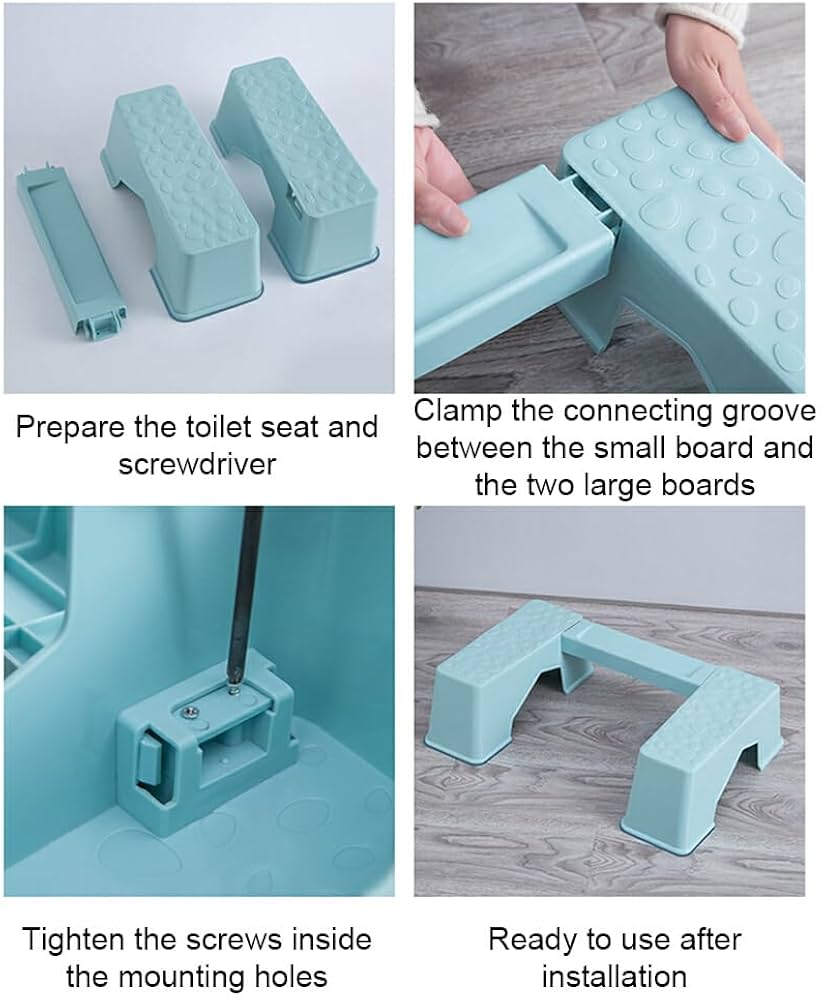 Prepare the toilet seat and screwdriver

Clamp the connecting groove between the small board and the two large boards

Tighten the screws inside the mounting holes

Ready to use after installation