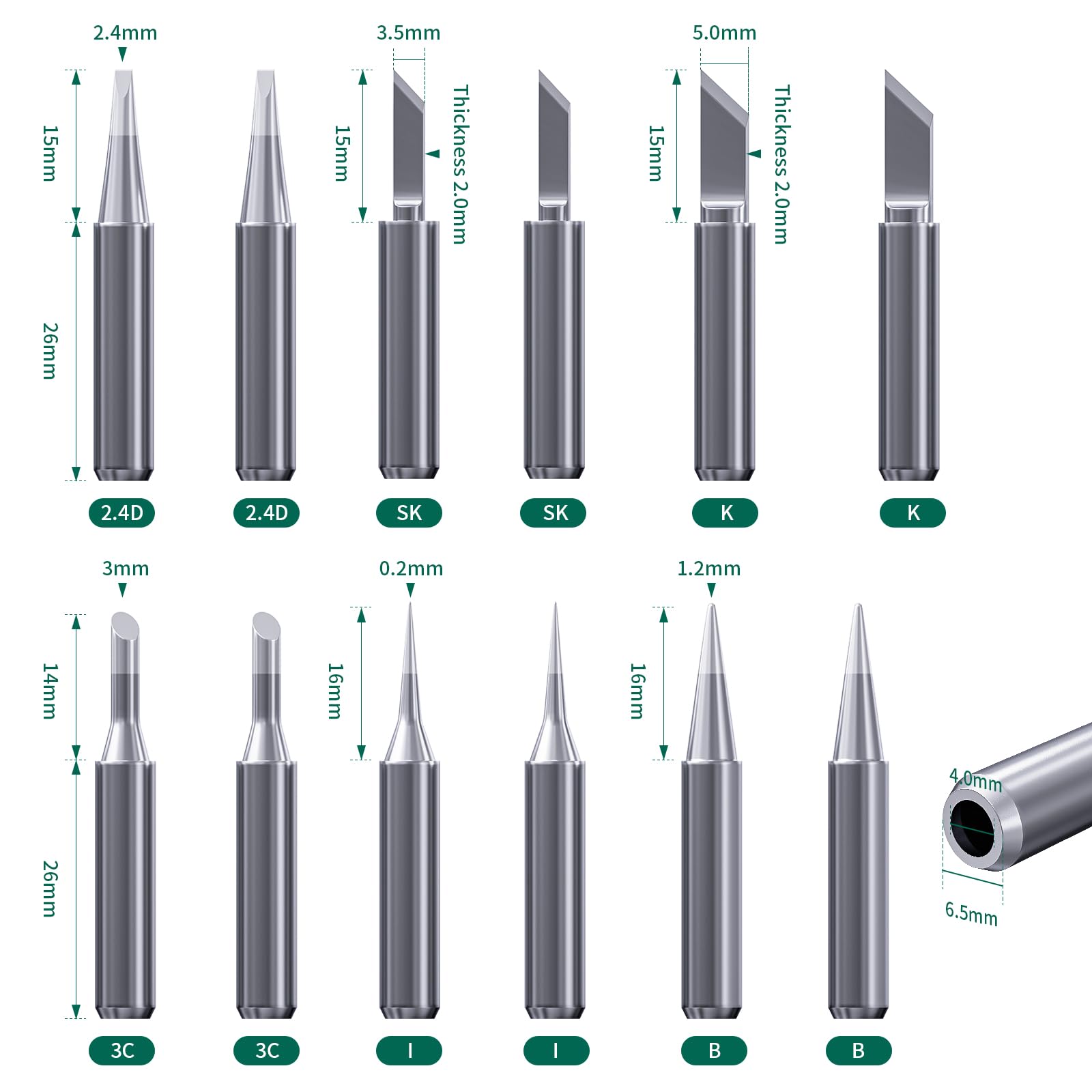 2.4mm
15mm
26mm
3.5mm
15mm
Thickness 2.0mm
5.0mm
15mm
Thickness 2.0mm
2.4D
2.4D
SK
SK
K
K

3mm
14mm
26mm
0.2mm
16mm
1.2mm
16mm
4.0mm
6.5mm
3C
3C
I
I
B
B