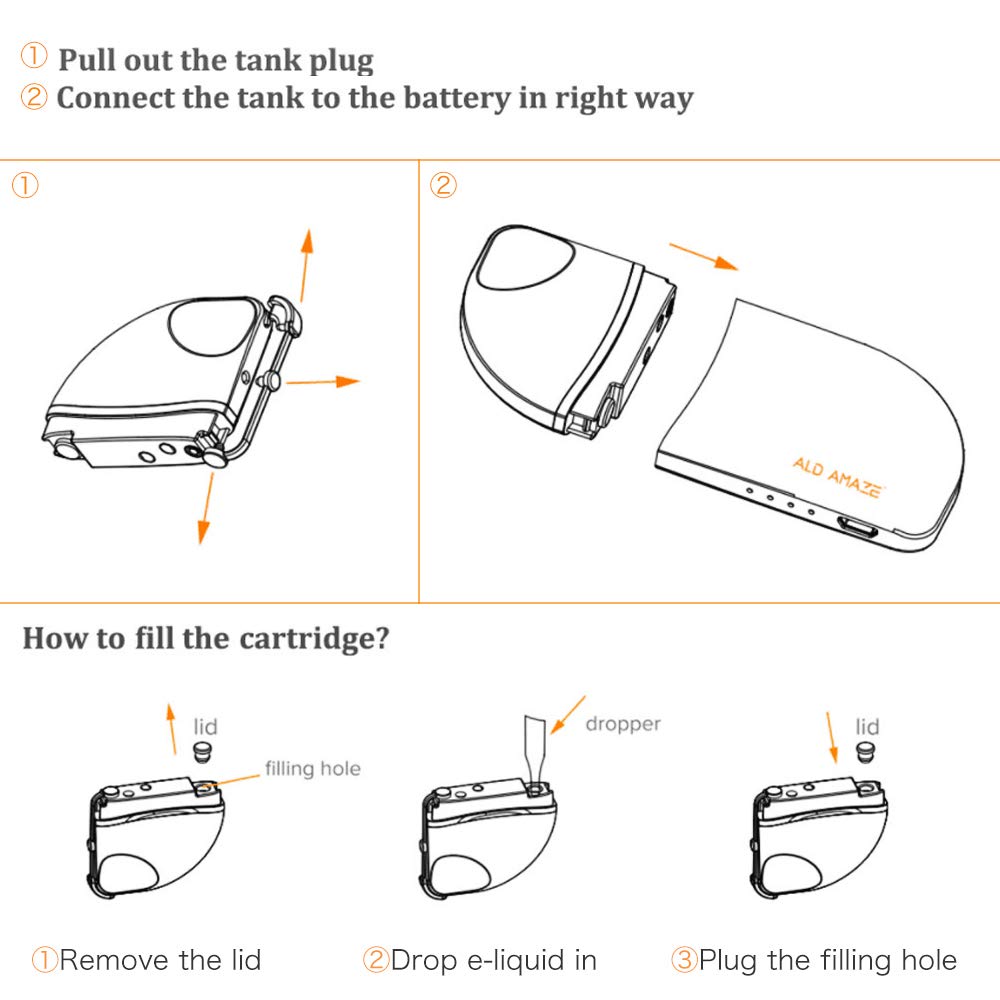 ① Pull out the tank plug
② Connect the tank to the battery in right way

①

②

ALD AMAZE

How to fill the cartridge?

lid

filling hole

dropper

lid

①Remove the lid

②Drop e-liquid in

③Plug the filling hole