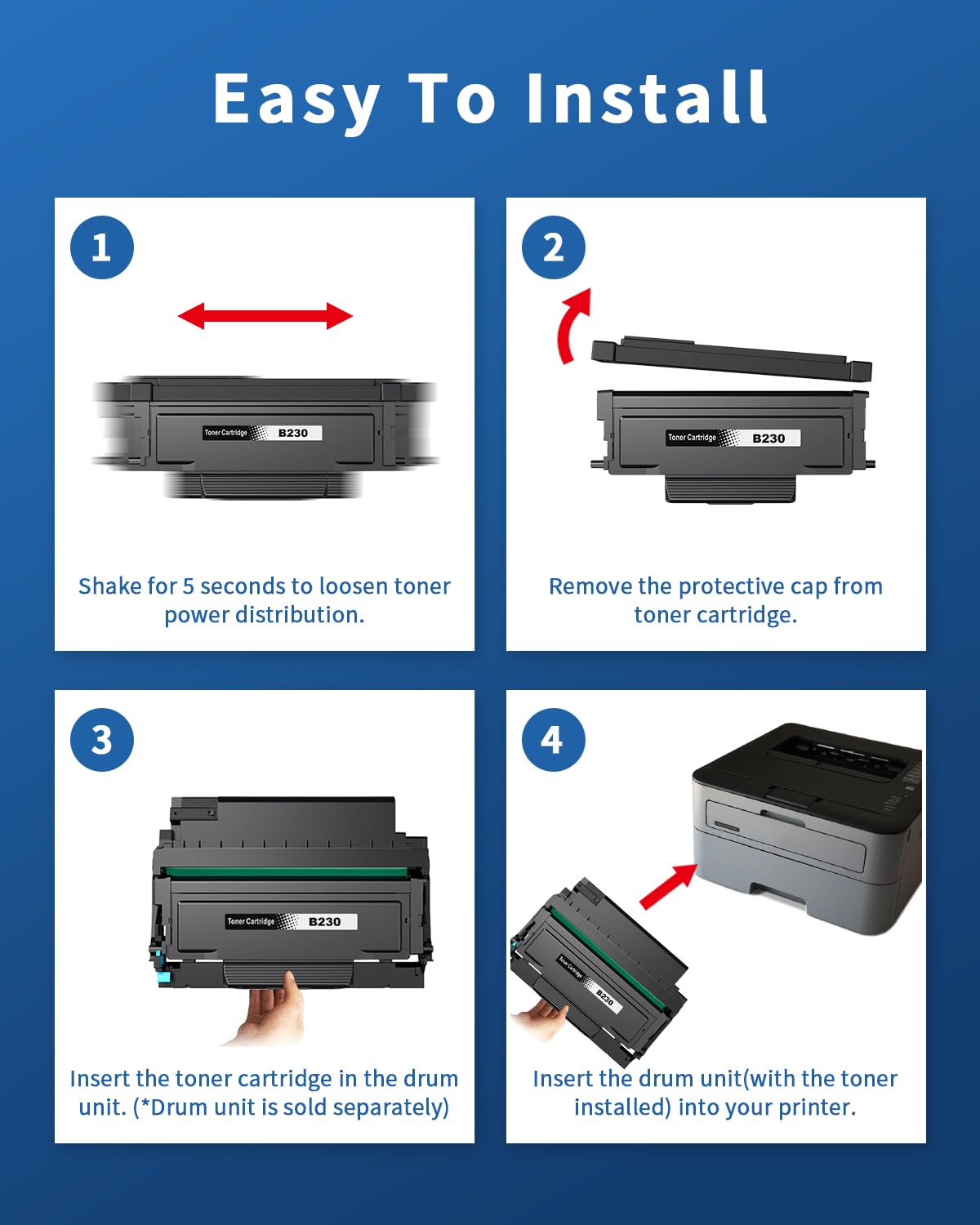 Easy To Install

1

Toner Cartridge B230

Shake for 5 seconds to loosen toner power distribution.

2

Toner Cartridge B230

Remove the protective cap from toner cartridge.

3

Toner Cartridge B230

Insert the toner cartridge in the drum unit. (*Drum unit is sold separately)

4

Toner Cartridge B230

Insert the drum unit(with the toner installed) into your printer.