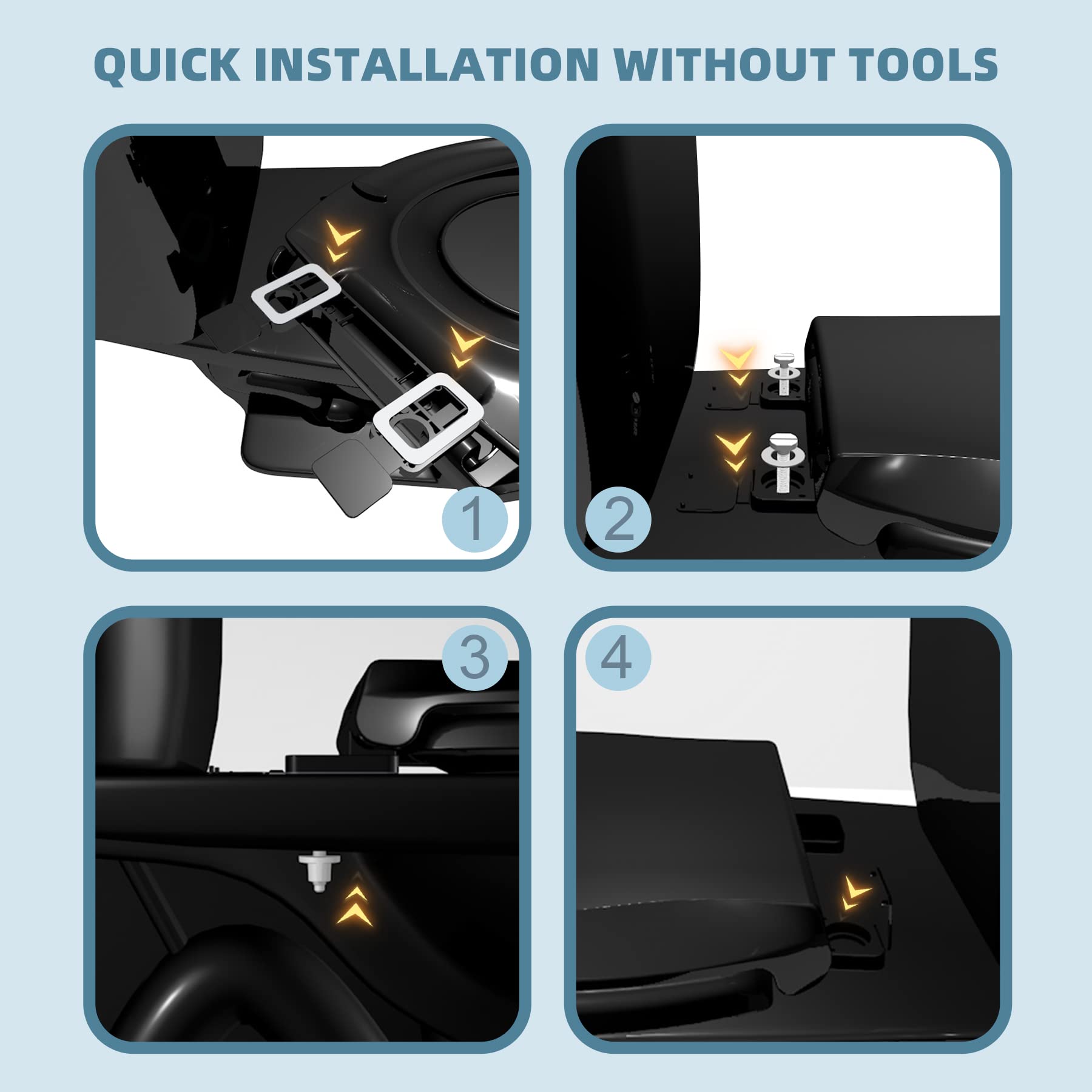 QUICK INSTALLATION WITHOUT TOOLS

1

2

3

4