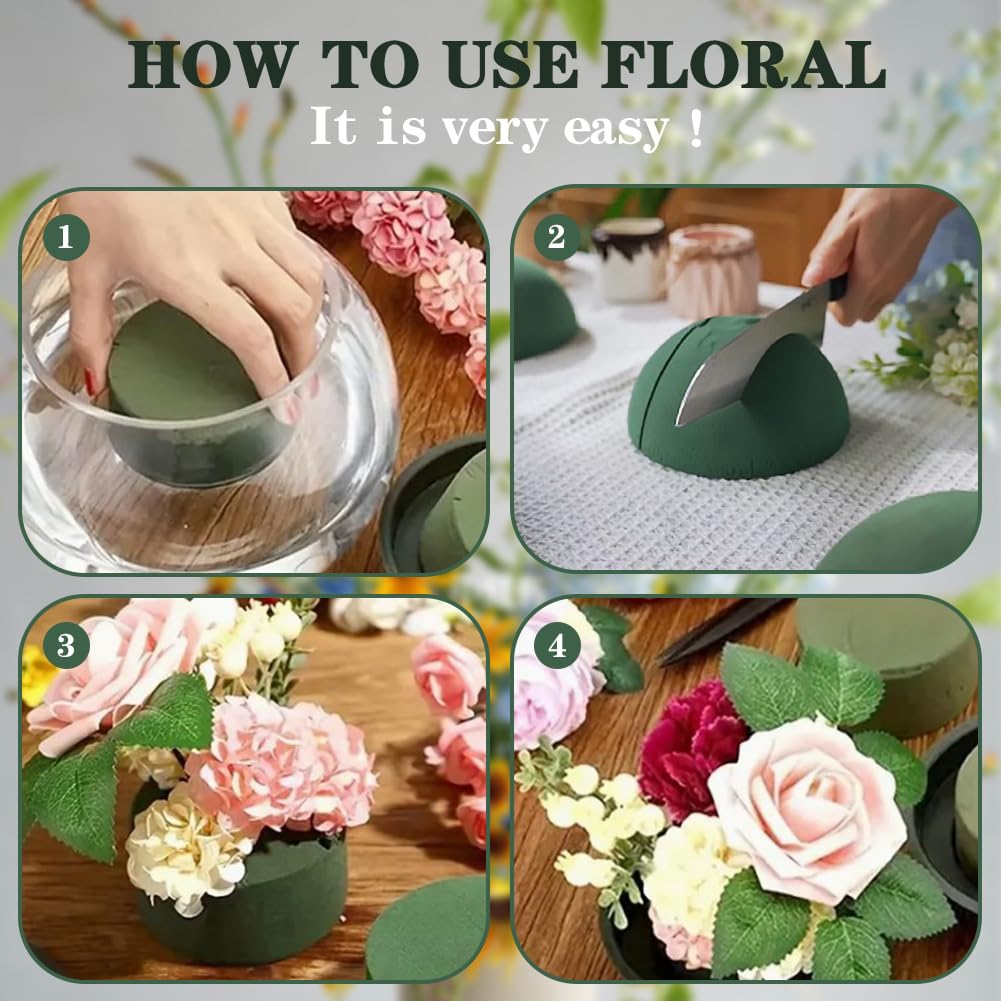 HOW TO USE FLORAL
It is very easy !

1

2

3

4