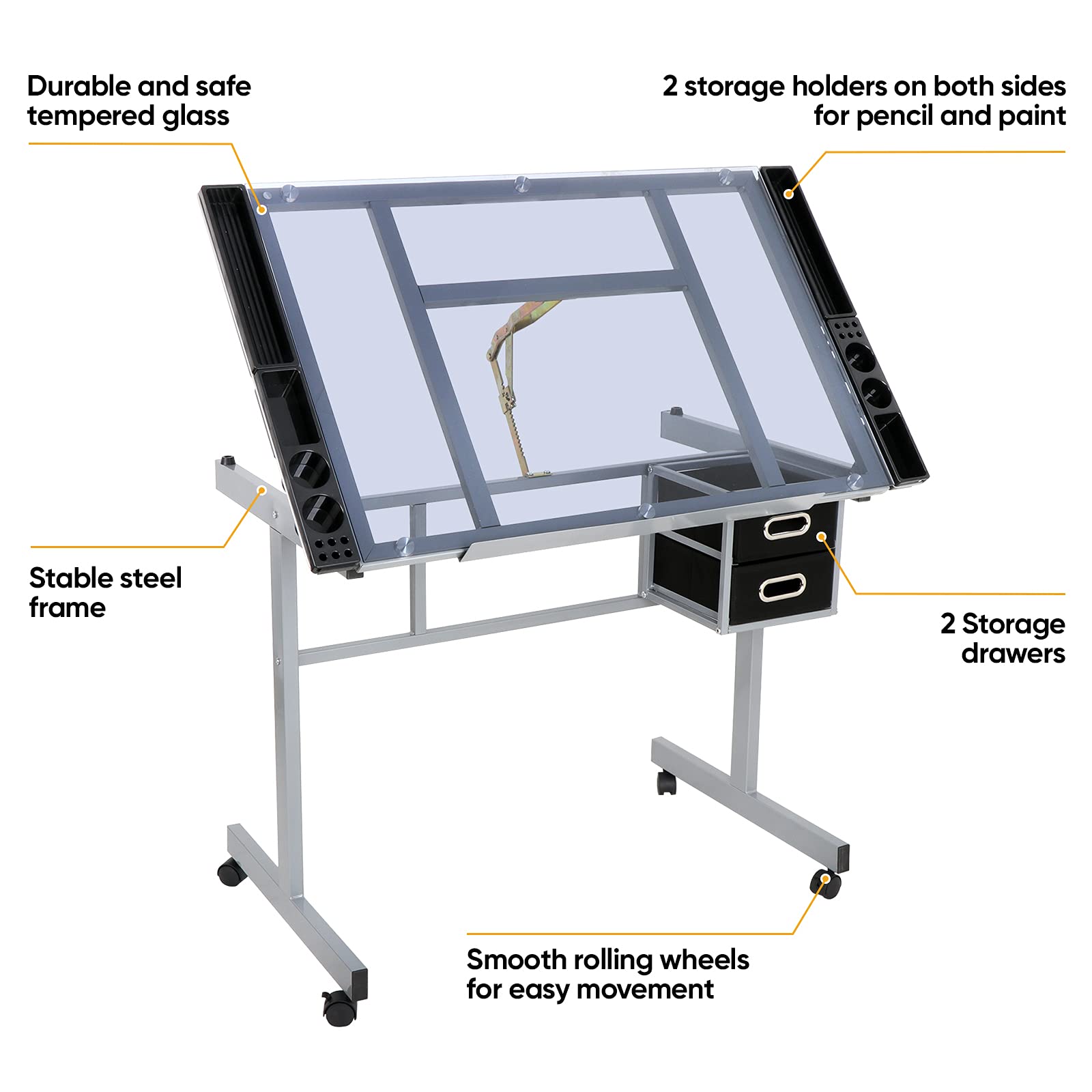 Durable and safe tempered glass

2 storage holders on both sides for pencil and paint

Stable steel frame

2 Storage drawers

Smooth rolling wheels for easy movement