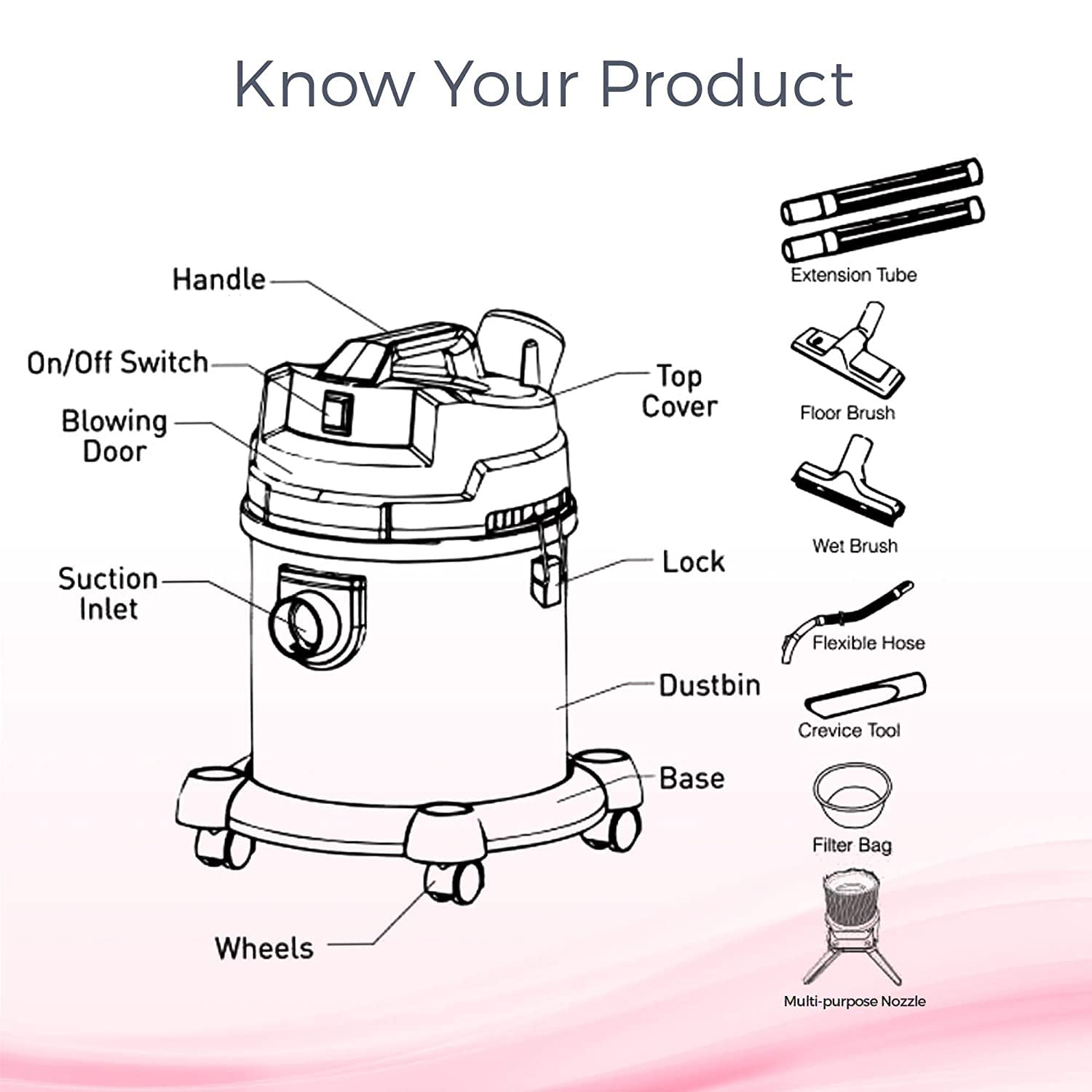 Know Your Product

Handle

On/Off Switch

Blowing Door

Suction Inlet

Wheels

Top Cover

Lock

Dustbin

Base

Extension Tube

Floor Brush

Wet Brush

Flexible Hose

Crevice Tool

Filter Bag

Multi-purpose Nozzle