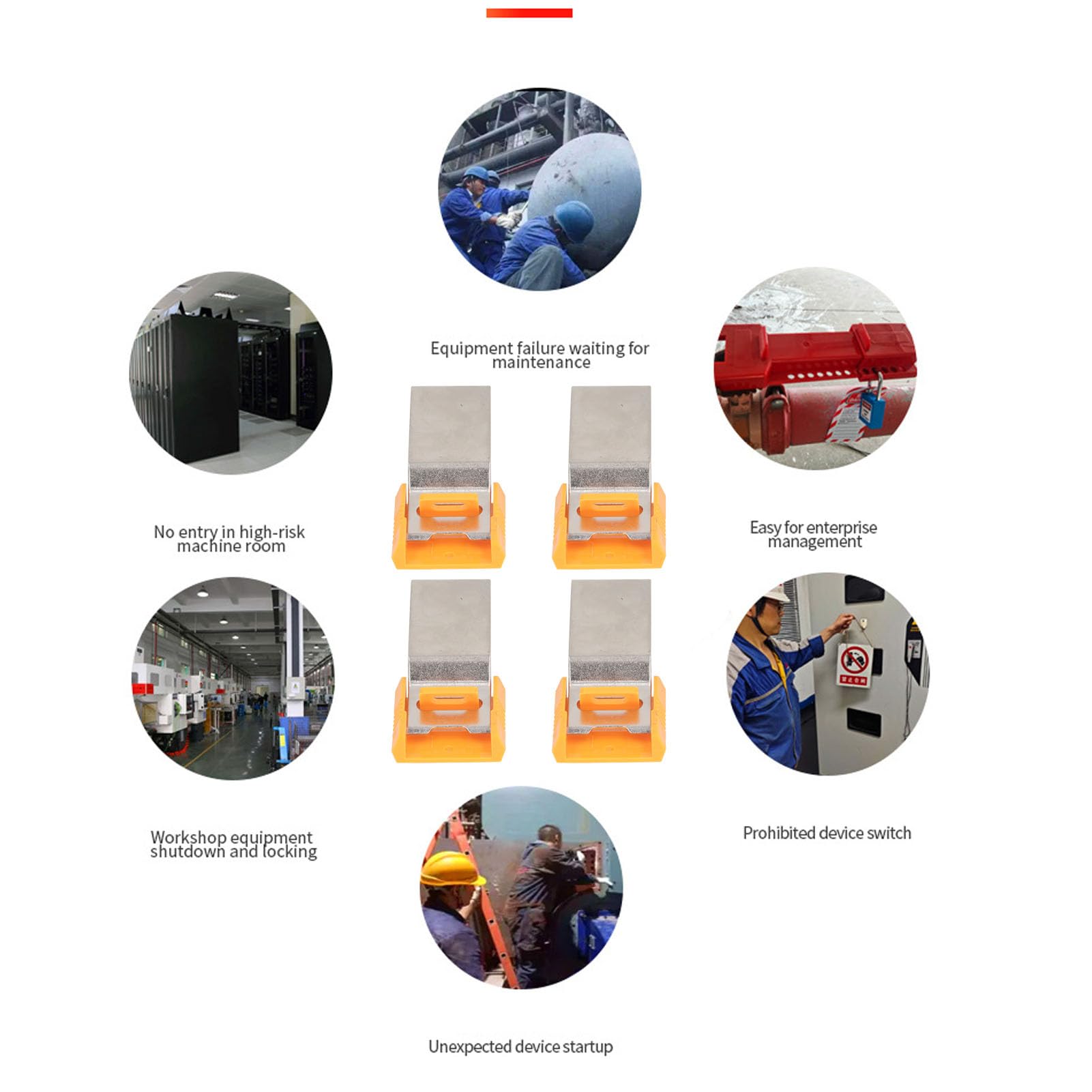 Equipment failure waiting for maintenance

No entry in high-risk machine room

Easy for enterprise management

Workshop equipment shutdown and locking

Prohibited device switch

Unexpected device startup