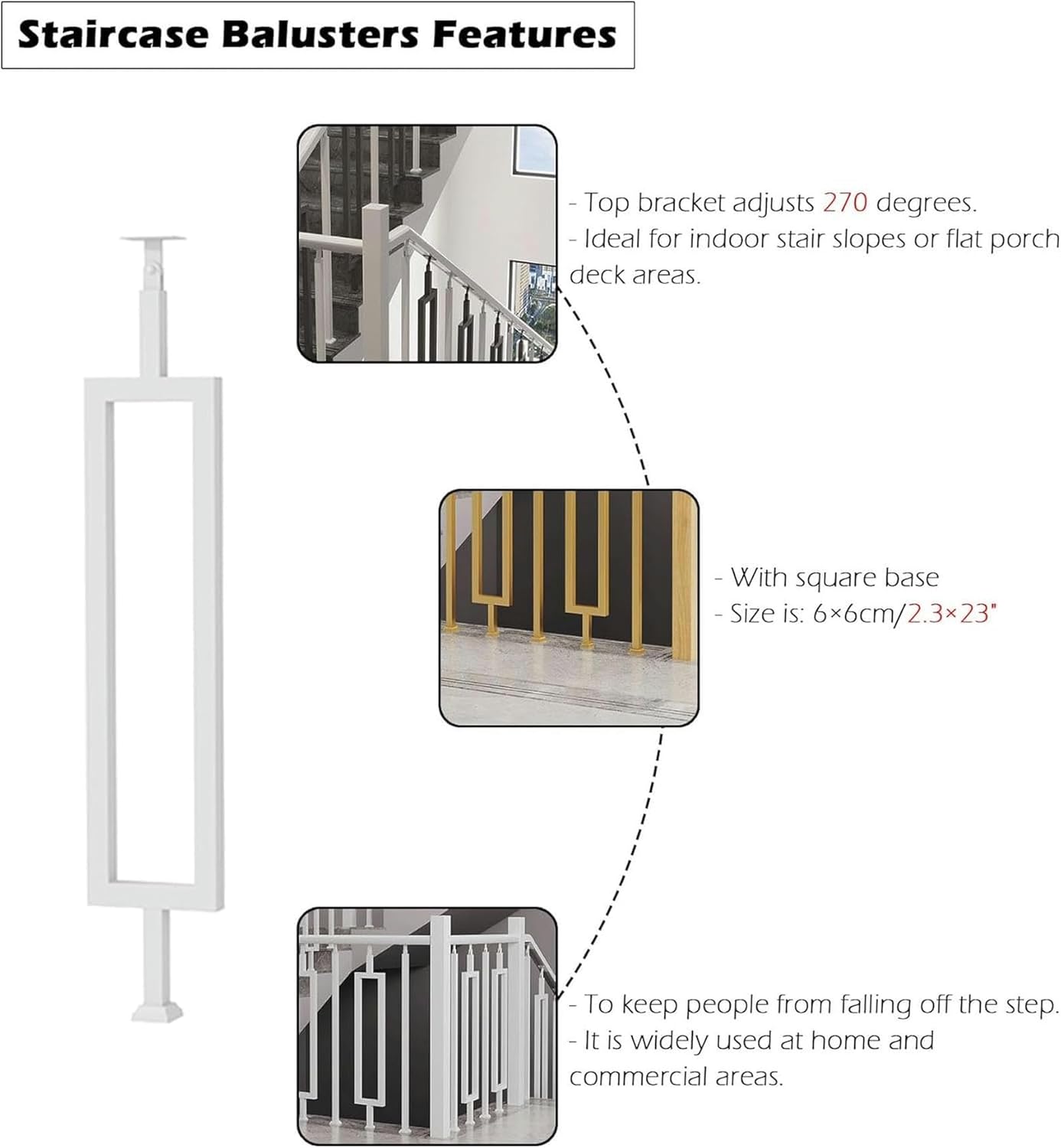 Staircase Balusters Features

- Top bracket adjusts 270 degrees.
- Ideal for indoor stair slopes or flat porch deck areas.

- With square base
- Size is: 6×6cm/2.3×23"

- To keep people from falling off the step.
- It is widely used at home and commercial areas.