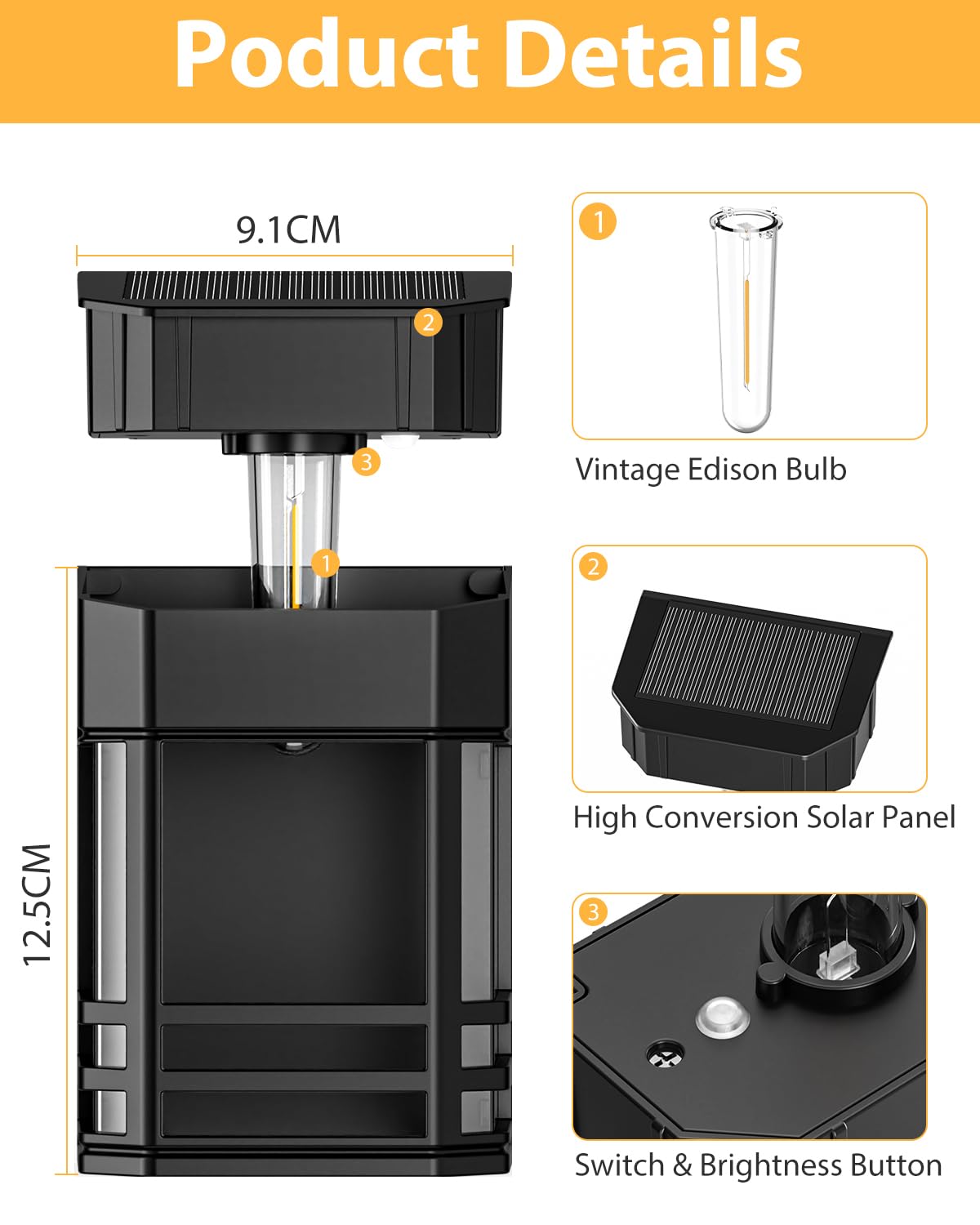 Poduct Details

9.1CM

2

3

1

12.5CM

1

Vintage Edison Bulb

2

High Conversion Solar Panel

3

Switch & Brightness Button