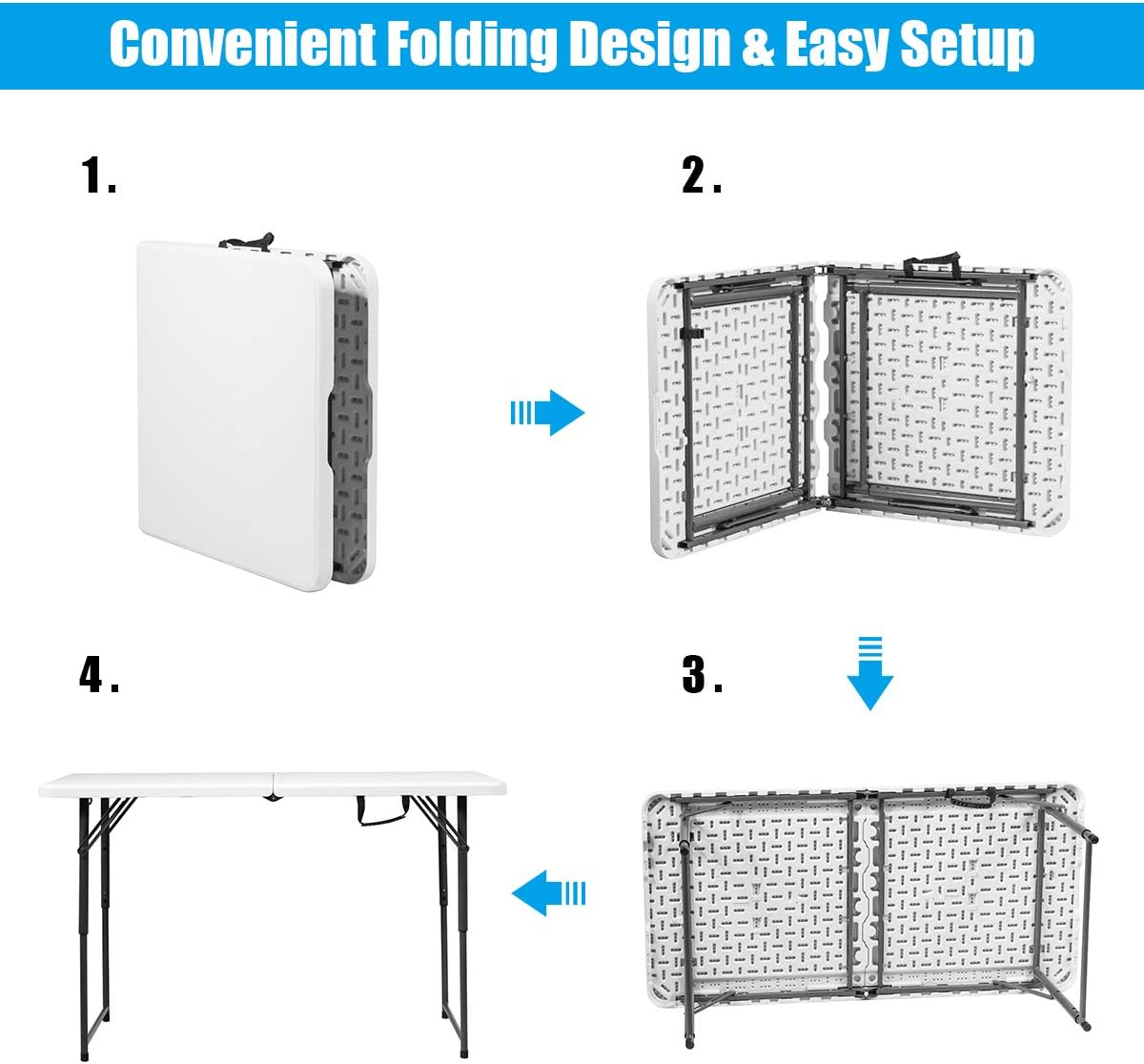 Convenient Folding Design & Easy Setup

1.

2.

4.

3.