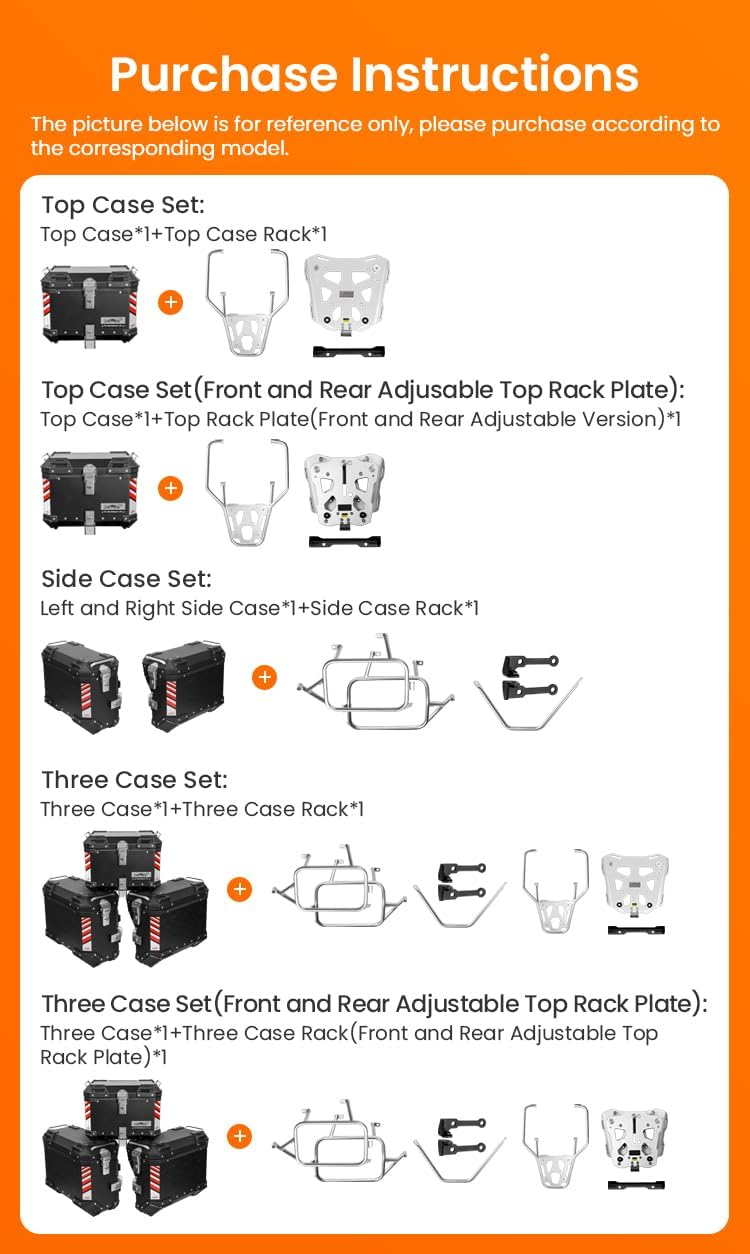 Purchase Instructions

The picture below is for reference only, please purchase according to the corresponding model.

Top Case Set:
Top Case*1+Top Case Rack*1

+

Top Case Set(Front and Rear Adjusable Top Rack Plate):
Top Case*1+Top Rack Plate(Front and Rear Adjustable Version)*1

+

Side Case Set:
Left and Right Side Case*1+Side Case Rack*1

+

Three Case Set:
Three Case*1+Three Case Rack*1

+

Three Case Set(Front and Rear Adjustable Top Rack Plate):
Three Case*1+Three Case Rack(Front and Rear Adjustable Top Rack Plate)*1

+