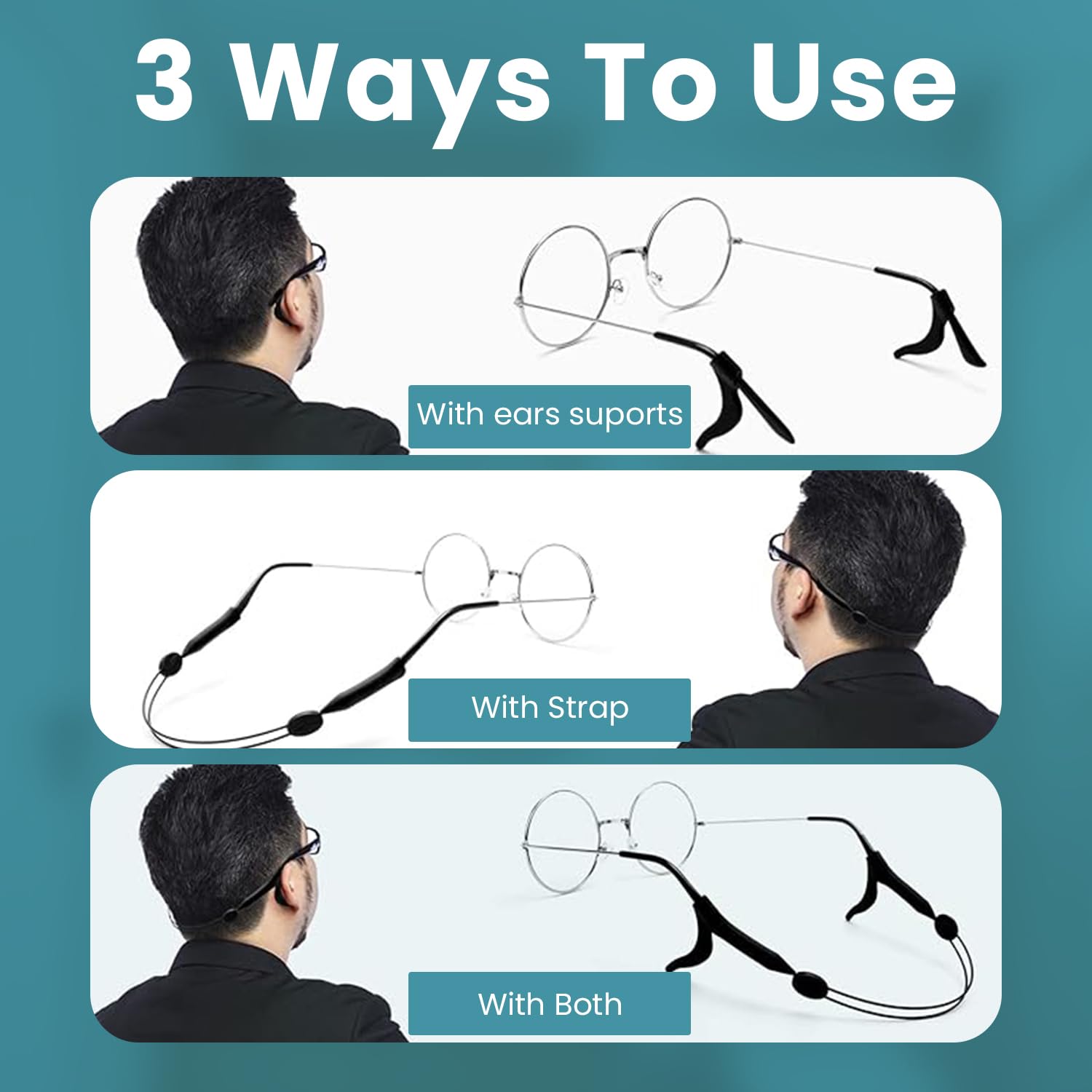 3 Ways To Use

With ears suports

With Strap

With Both