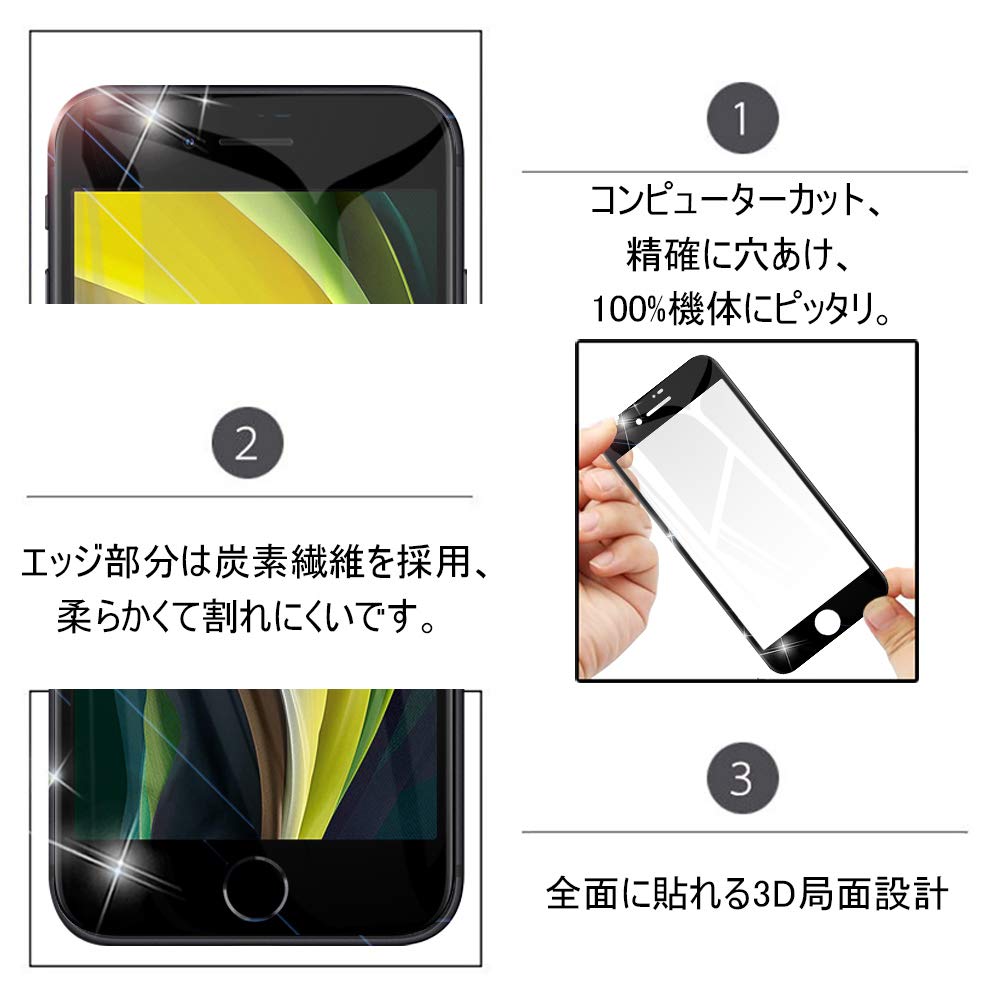 1

コンピューターカット、
精確に穴あけ、
100%機体にピッタリ。

2

エッジ部分は炭素繊維を採用、
柔らかくて割れにくいです。

3

全面に貼れる3D局面設計