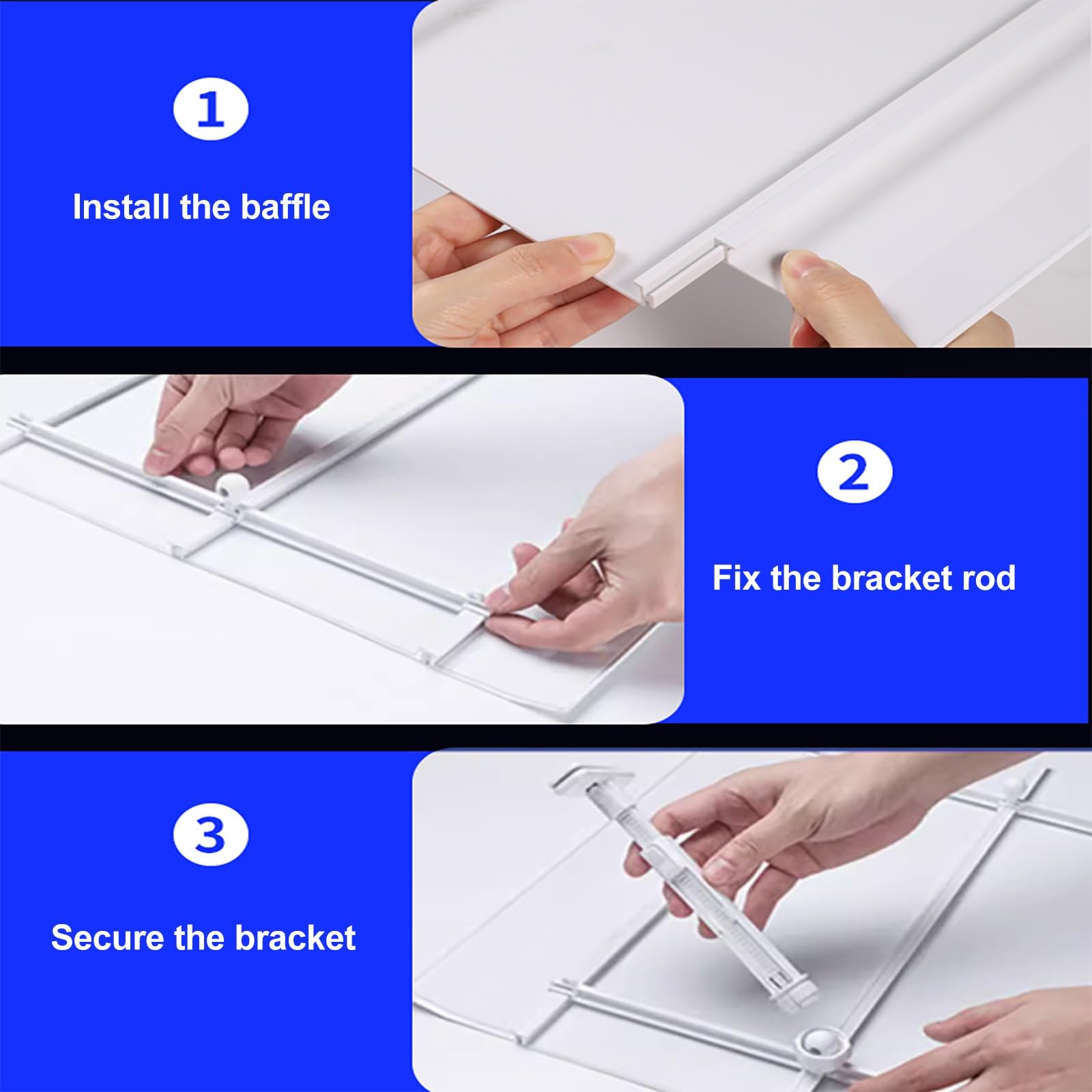 1

Install the baffle

2

Fix the bracket rod

3

Secure the bracket