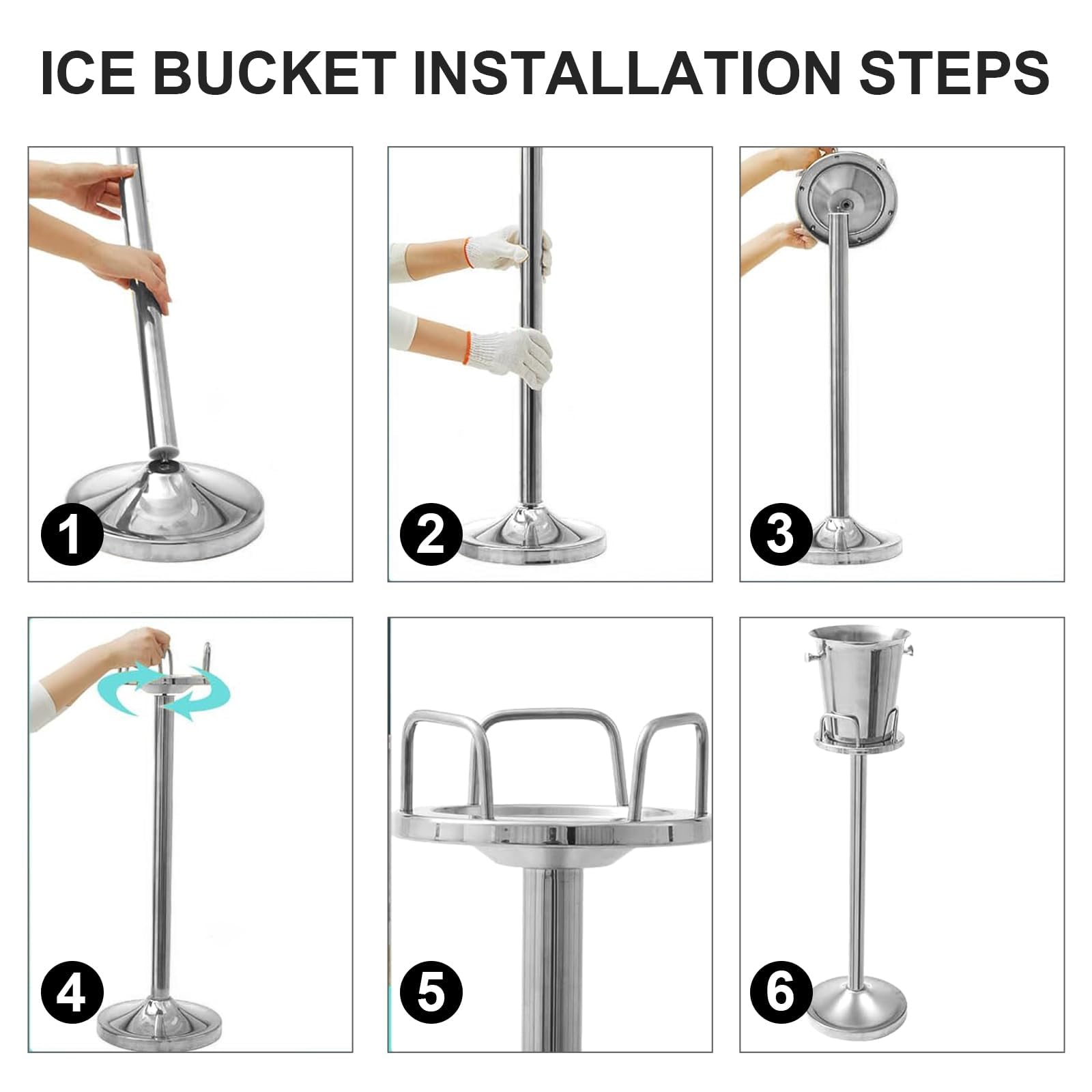 ICE BUCKET INSTALLATION STEPS

1

2

3

4

5

6